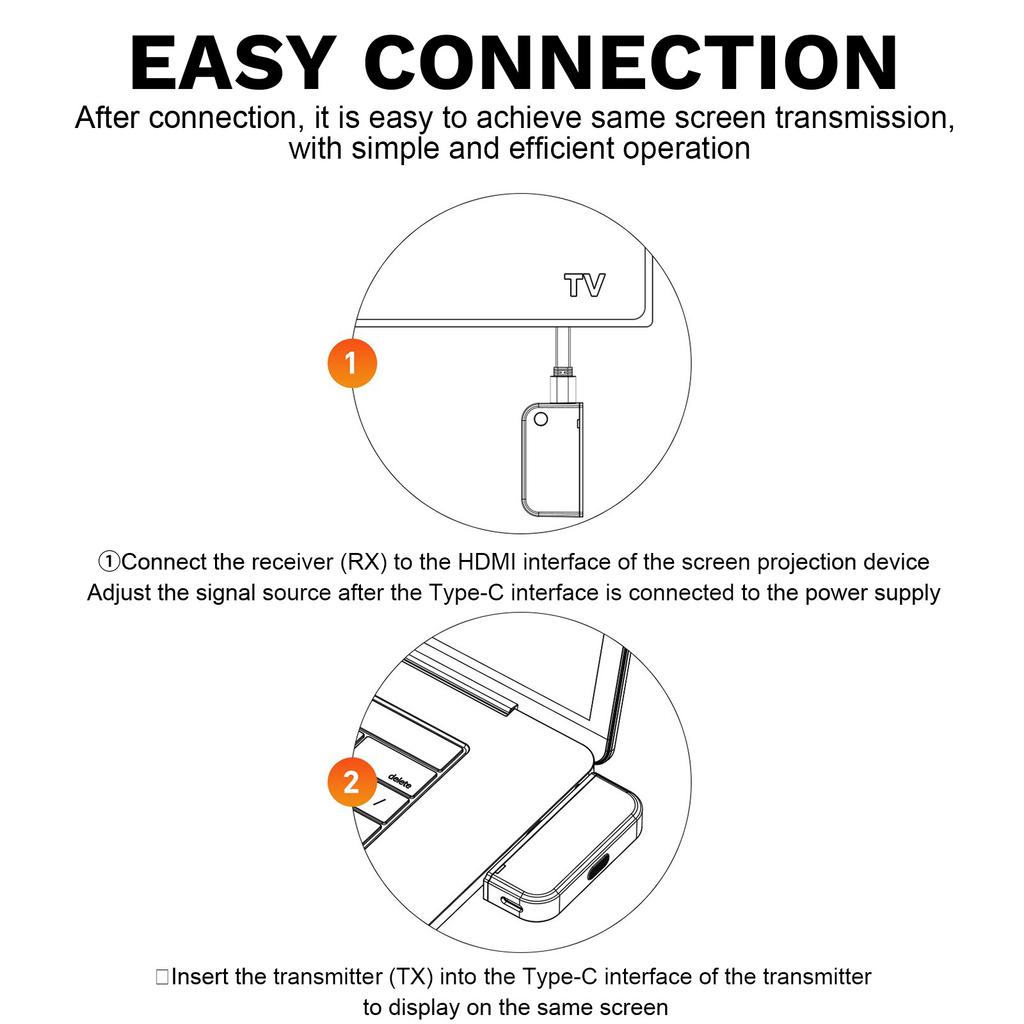 EASY CONNECTION

After connection, it is easy to achieve same screen transmission, with simple and efficient operation

TV

1

①Connect the receiver (RX) to the HDMI interface of the screen projection device
Adjust the signal source after the Type-C interface is connected to the power supply

delete

2

□Insert the transmitter (TX) into the Type-C interface of the transmitter to display on the same screen