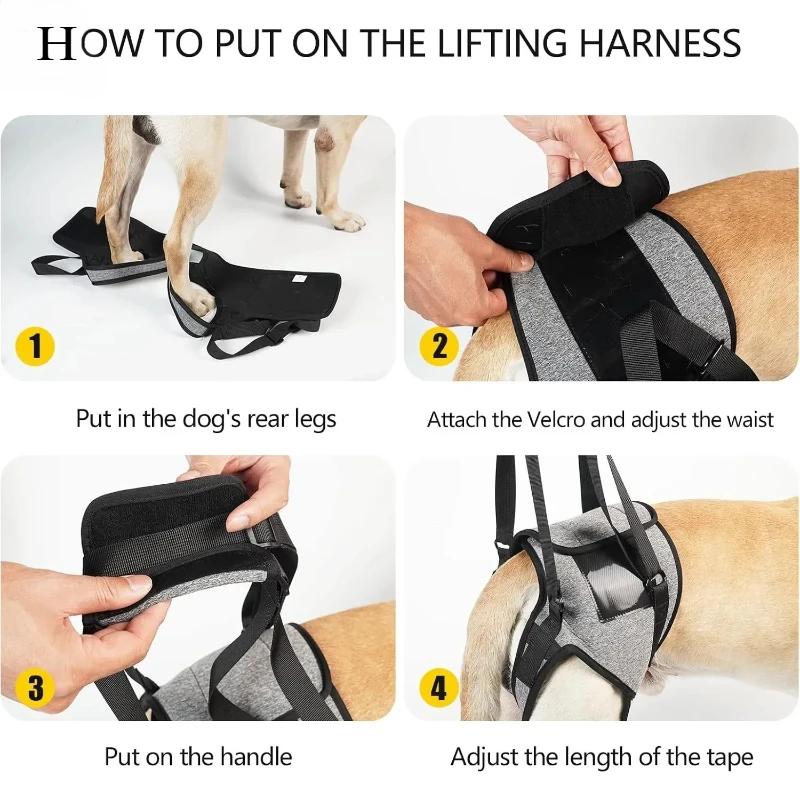 HOW TO PUT ON THE LIFTING HARNESS

1

Put in the dog's rear legs

2

Attach the Velcro and adjust the waist

3

Put on the handle

4

Adjust the length of the tape