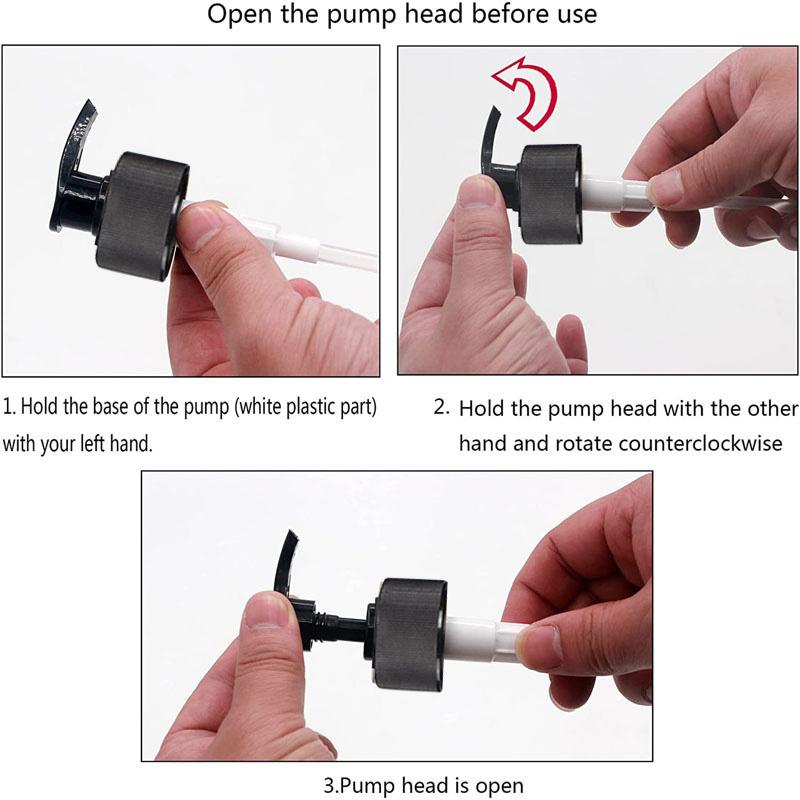 Open the pump head before use

1. Hold the base of the pump (white plastic part) with your left hand.

2. Hold the pump head with the other hand and rotate counterclockwise

3.Pump head is open