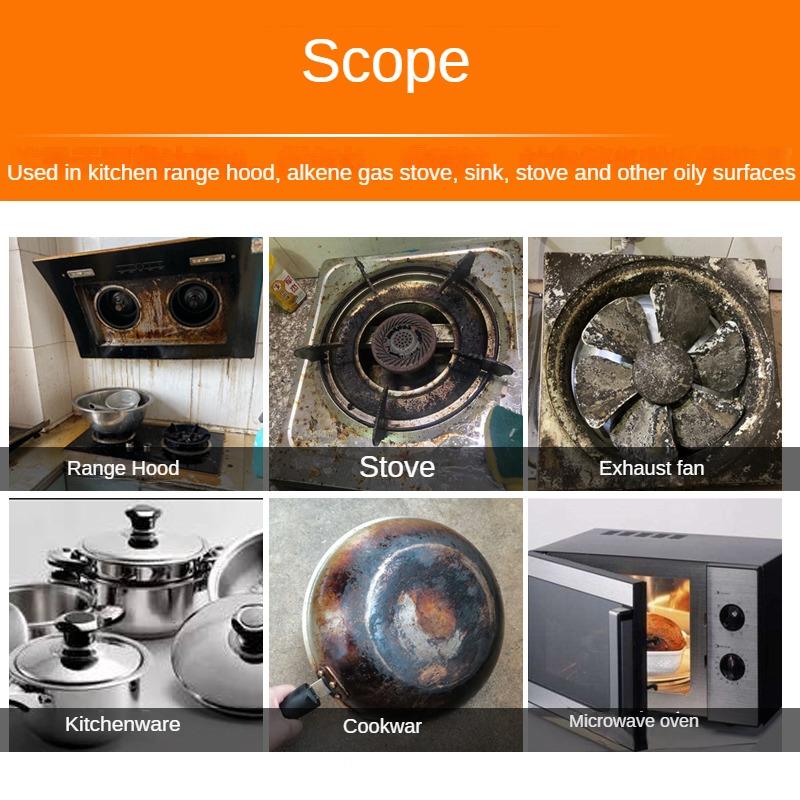 Scope

Used in kitchen range hood, alkene gas stove, sink, stove and other oily surfaces

Range Hood

Stove

Exhaust fan

Kitchenware

Cookwar

Microwave oven