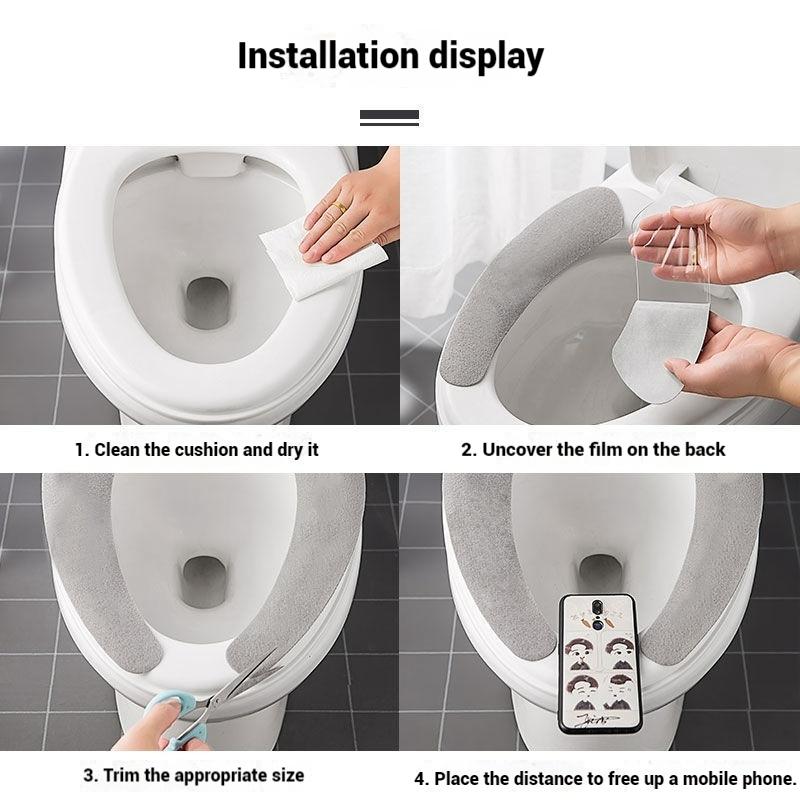 Installation display

1. Clean the cushion and dry it

2. Uncover the film on the back

3. Trim the appropriate size

4. Place the distance to free up a mobile phone.