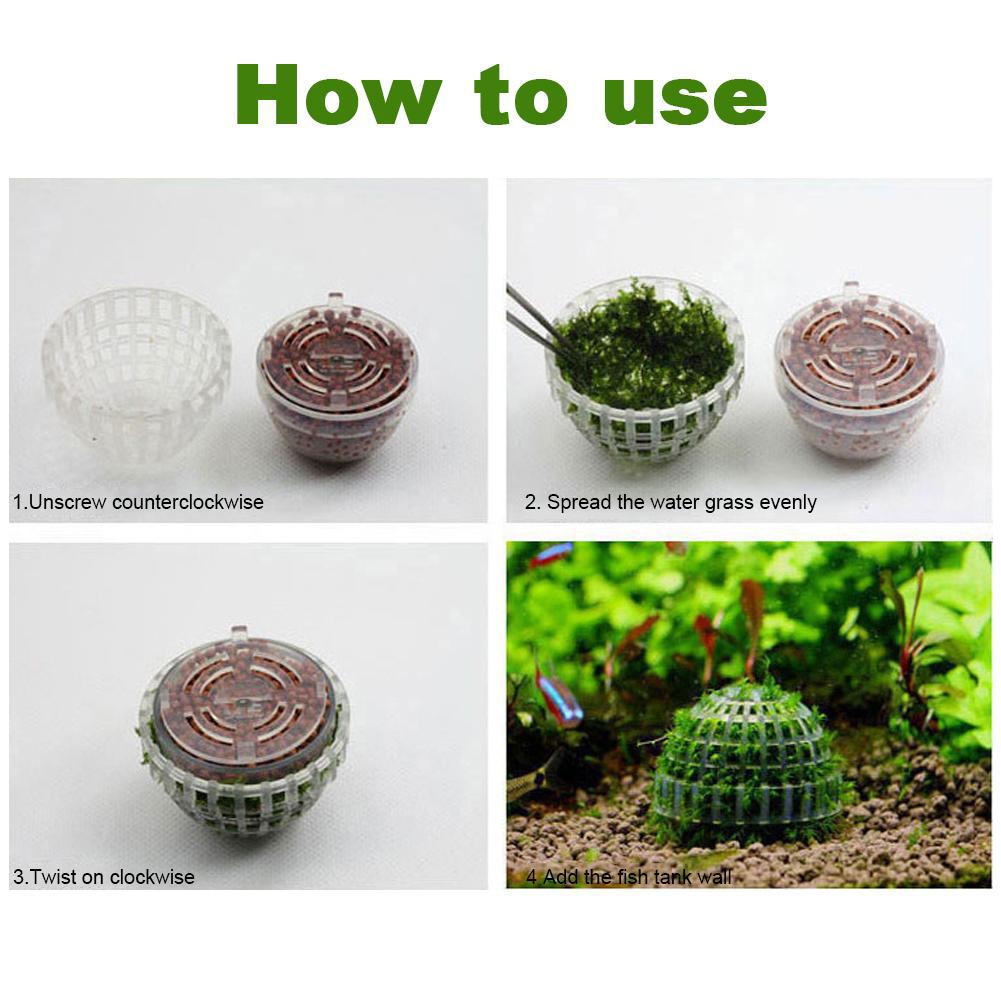 How to use

1.Unscrew counterclockwise

2. Spread the water grass evenly

3.Twist on clockwise

4 Add the fish tank wall