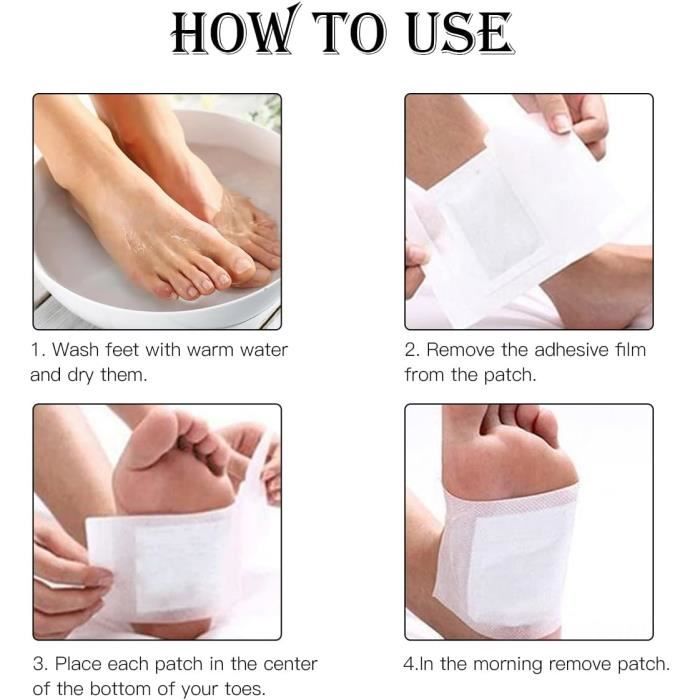 HOW TO USE

1. Wash feet with warm water and dry them.

2. Remove the adhesive film from the patch.

3. Place each patch in the center of the bottom of your toes.

4.In the morning remove patch.