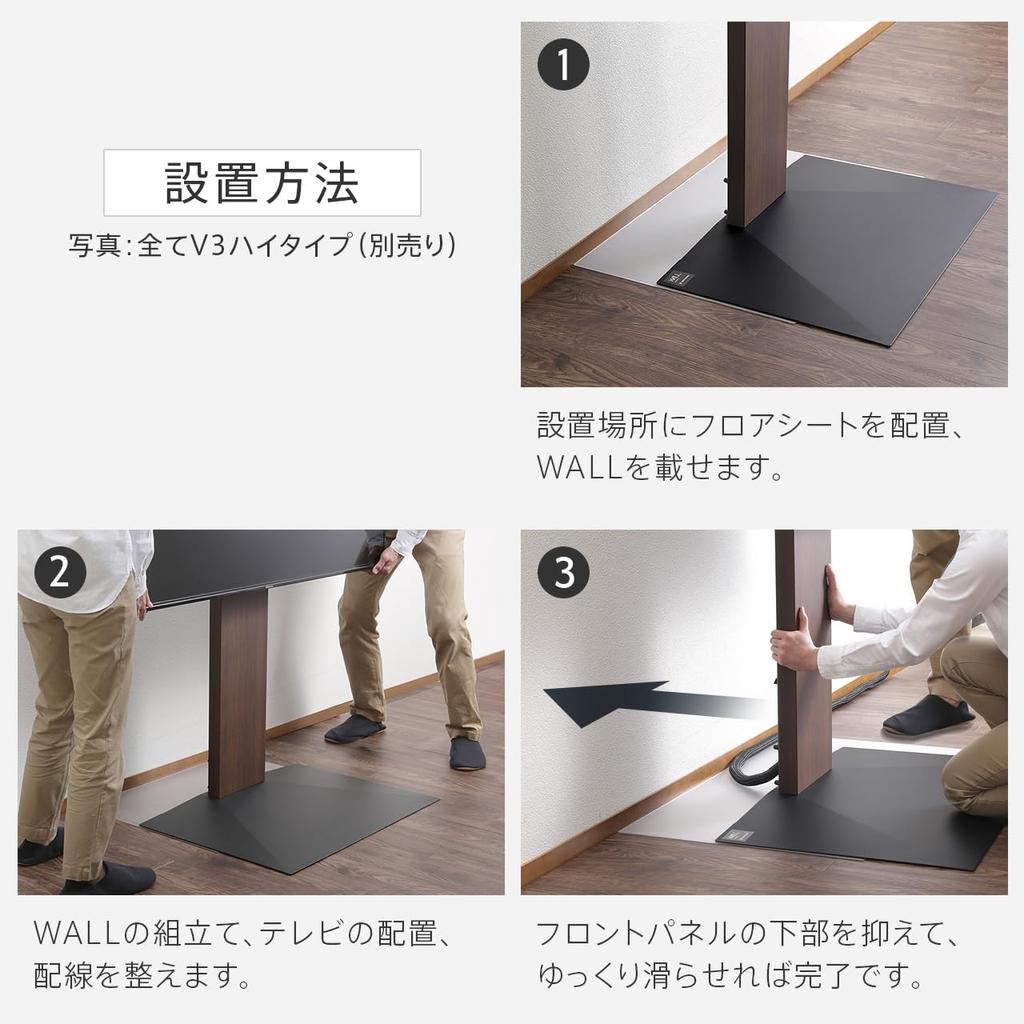 設置方法

写真:全てV3ハイタイプ(別売り)

1

設置場所にフロアシートを配置、WALLを載せます。

2

WALLの組立て、テレビの配置、配線を整えます。

3

フロントパネルの下部を抑えて、ゆっくり滑らせれば完了です。