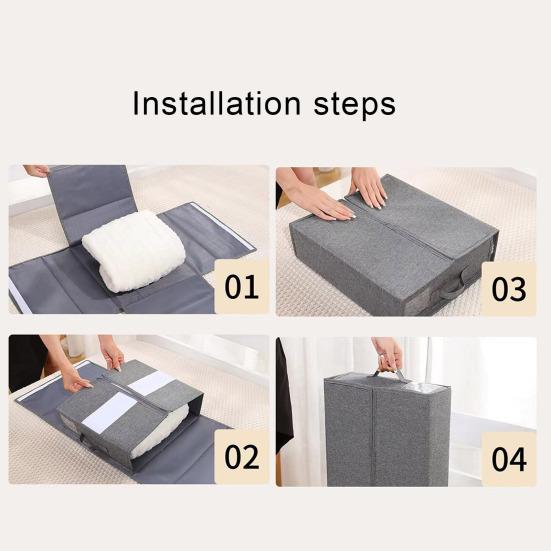 Installation steps

01

03

02

04