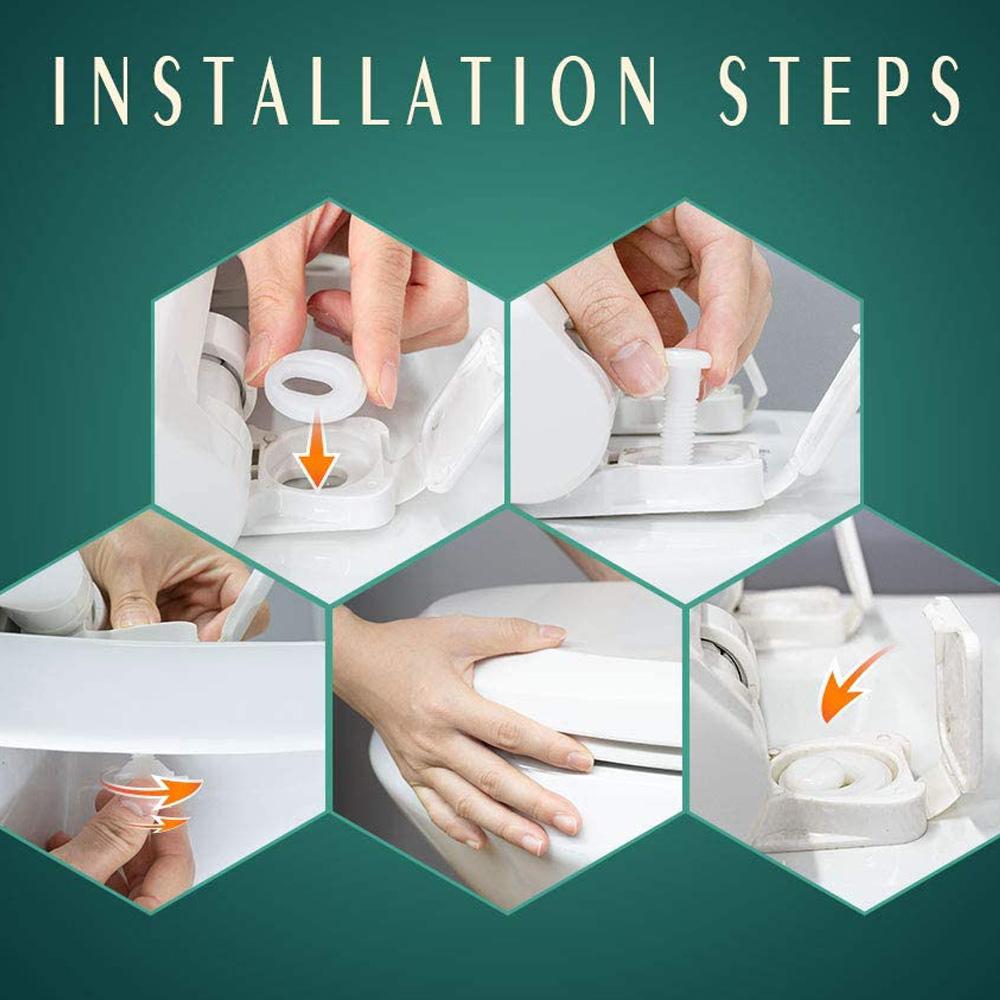 INSTALLATION STEPS