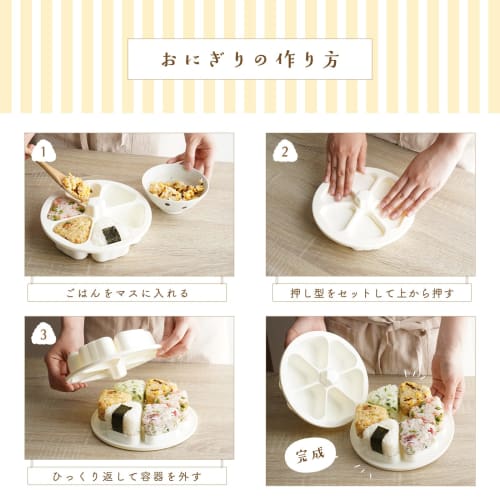 おにぎりの作り方

1

ごはんをマスに入れる

2

押し型をセットして上から押す

3

ひっくり返して容器を外す

完成