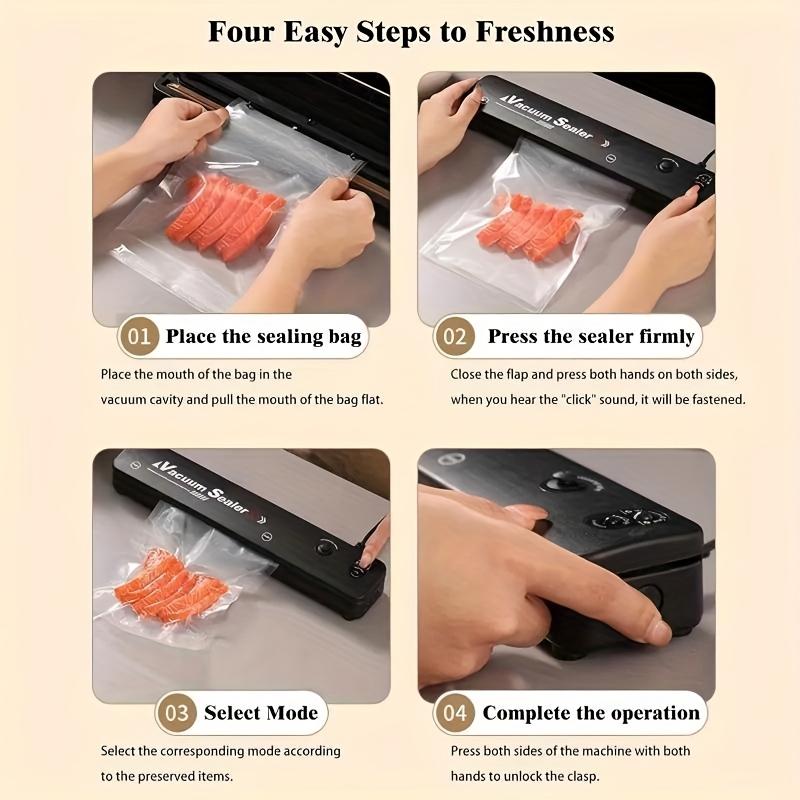 Four Easy Steps to Freshness

Vacuum Sealer

01 Place the sealing bag

Place the mouth of the bag in the vacuum cavity and pull the mouth of the bag flat.

02 Press the sealer firmly

Close the flap and press both hands on both sides, when you hear the "click" sound, it will be fastened.

Vacuum Sealer

03 Select Mode

Select the corresponding mode according to the preserved items.

04 Complete the operation

Press both sides of the machine with both hands to unlock the clasp.