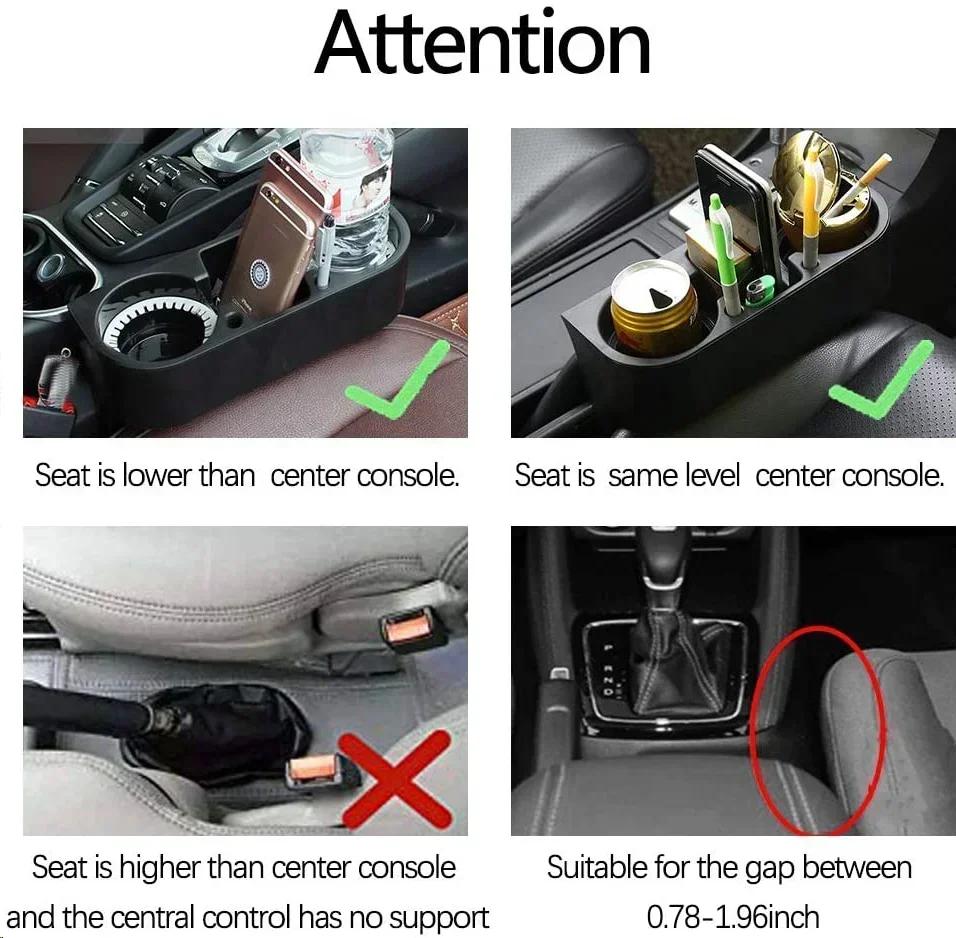 Attention

Seat is lower than center console.

Seat is same level center console.

Seat is higher than center console and the central control has no support

Suitable for the gap between 0.78-1.96inch