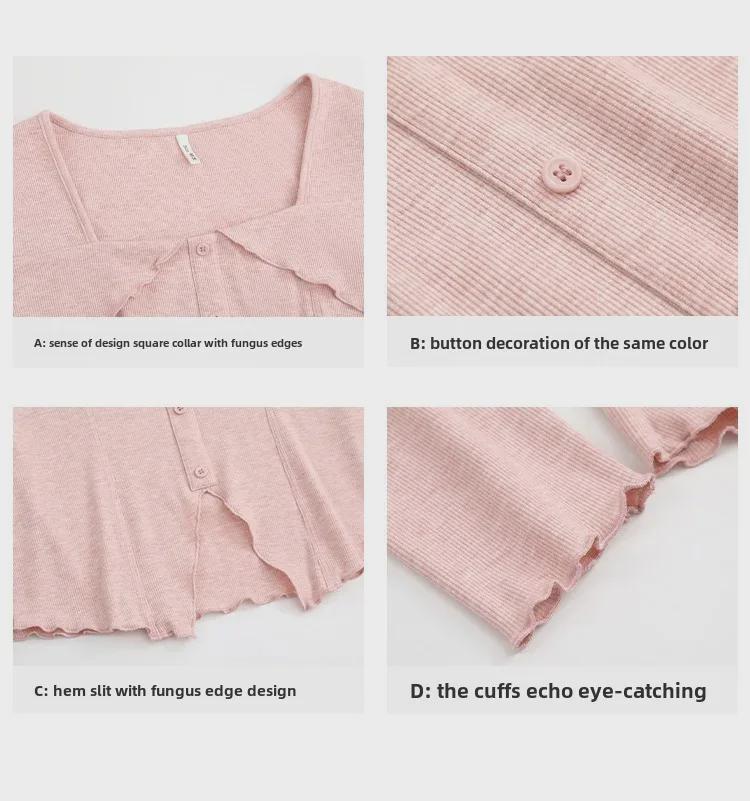 A: sense of design square collar with fungus edges

B: button decoration of the same color

C: hem slit with fungus edge design

D: the cuffs echo eye-catching