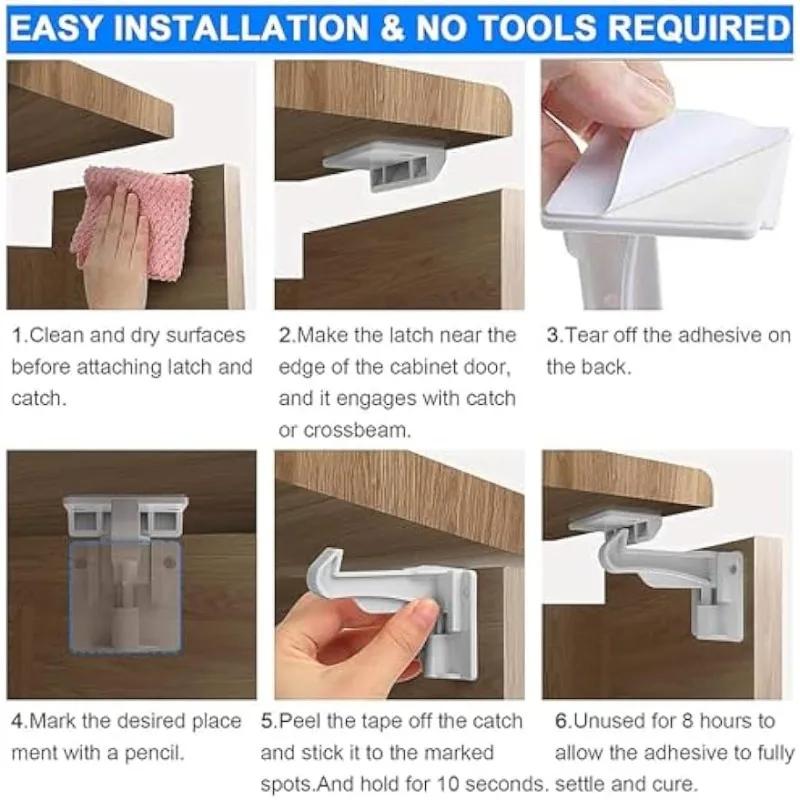 EASY INSTALLATION & NO TOOLS REQUIRED

1.Clean and dry surfaces before attaching latch and catch.

2.Make the latch near the edge of the cabinet door, and it engages with catch or crossbeam.

3.Tear off the adhesive on the back.

4.Mark the desired place ment with a pencil.

5.Peel the tape off the catch and stick it to the marked spots.And hold for 10 seconds.

6.Unused for 8 hours to allow the adhesive to fully settle and cure.