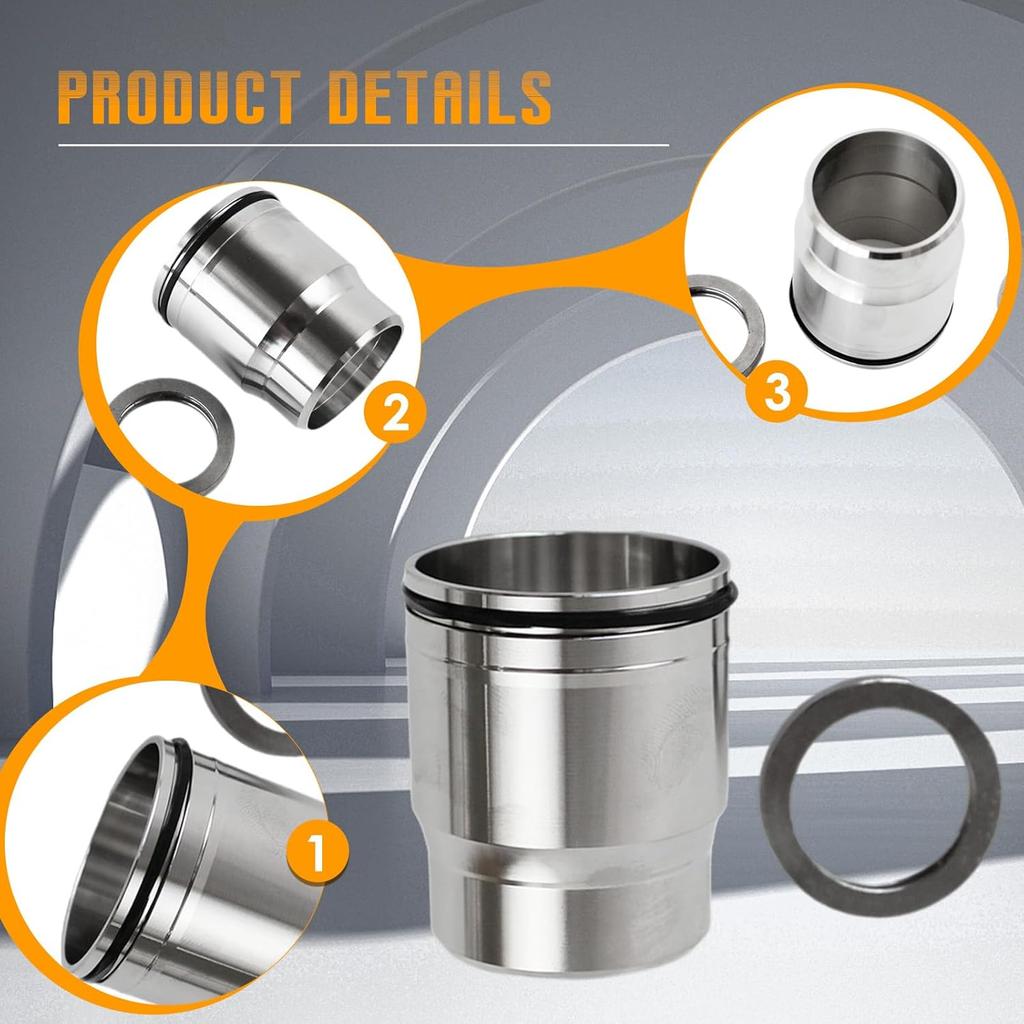 PRODUCT DETAILS

2

3

1