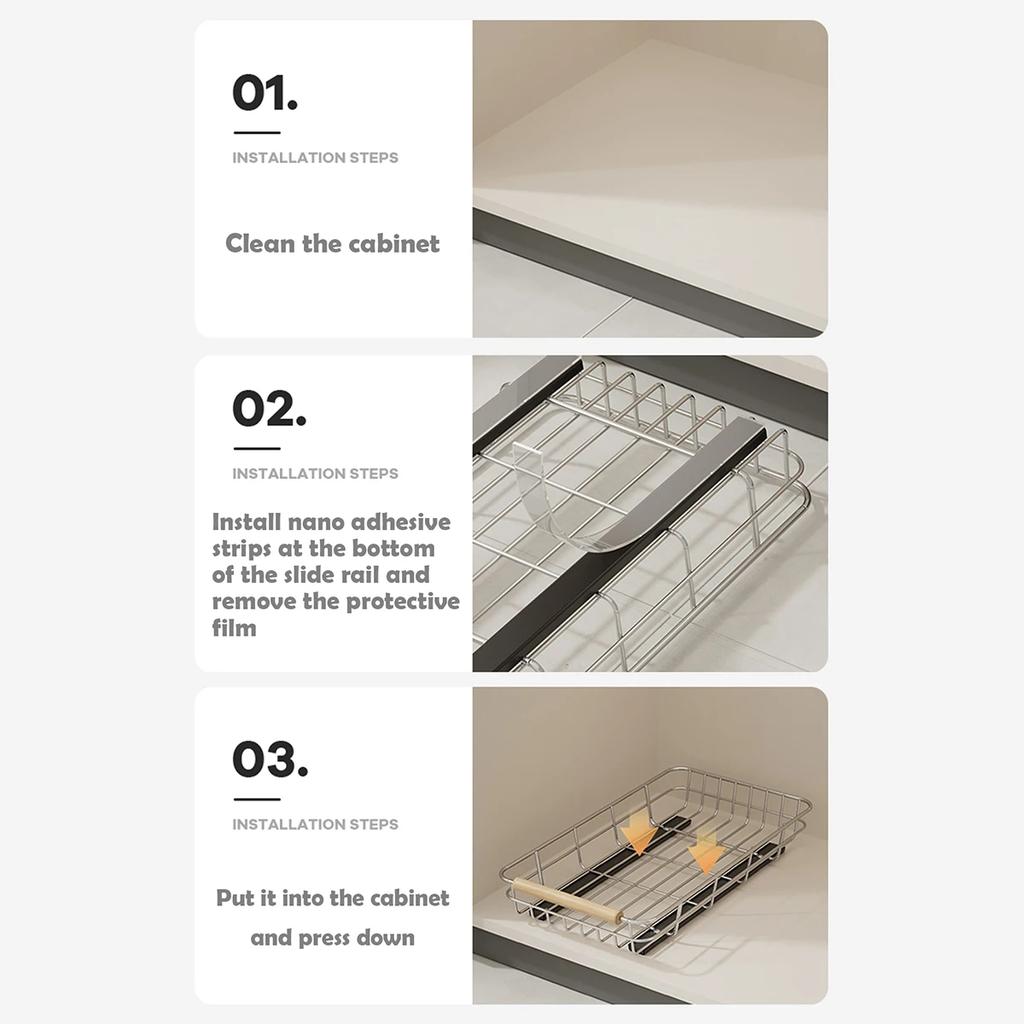 01.

INSTALLATION STEPS

Clean the cabinet

02.

INSTALLATION STEPS

Install nano adhesive strips at the bottom of the slide rail and remove the protective film

03.

INSTALLATION STEPS

Put it into the cabinet and press down