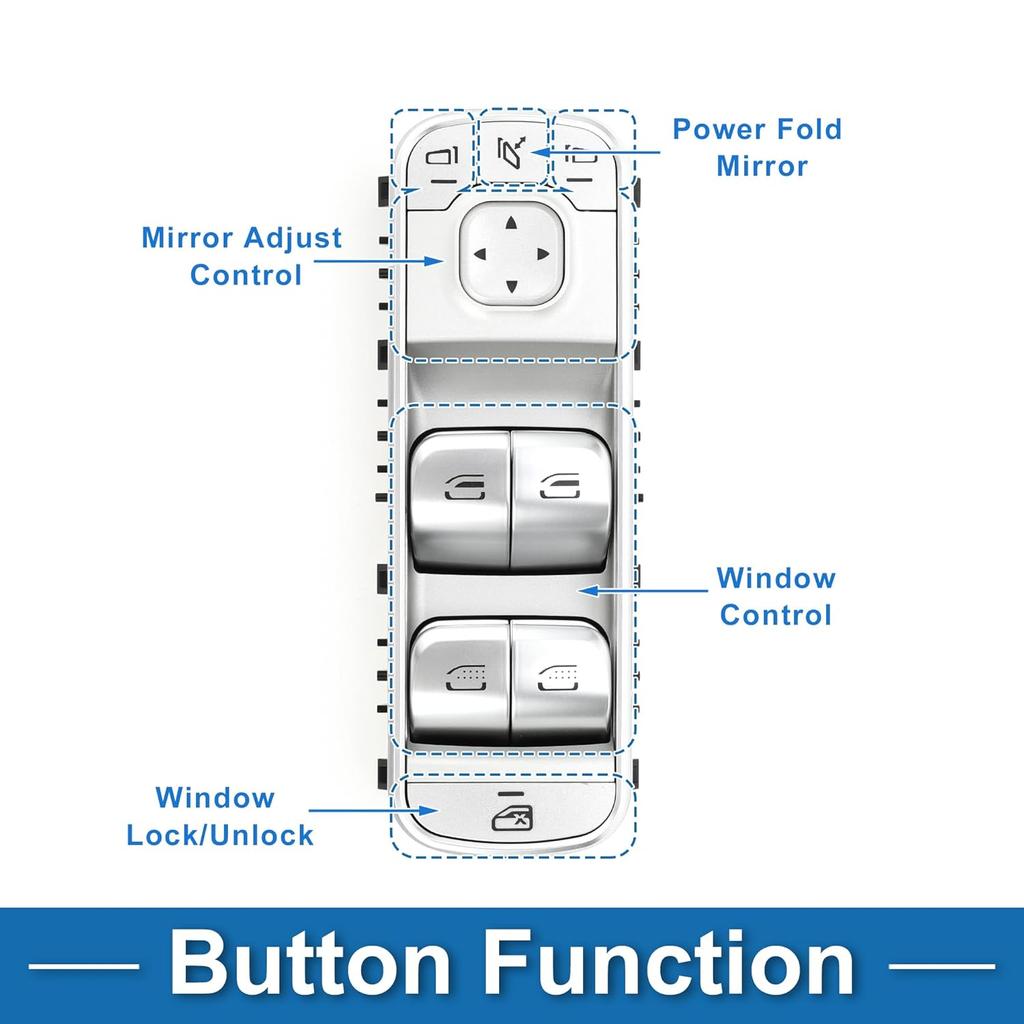 Power Fold Mirror

Mirror Adjust Control

Window Control

Window Lock/Unlock

Button Function