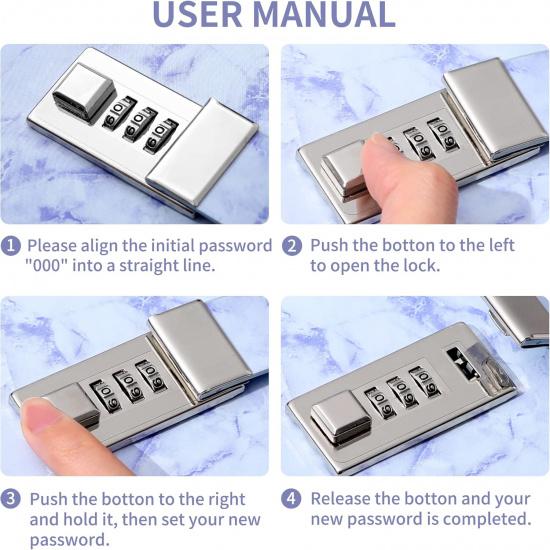 USER MANUAL

1 Please align the initial password "000" into a straight line.

2 Push the botton to the left to open the lock.

3 Push the botton to the right and hold it, then set your new password.

4 Release the botton and your new password is completed.