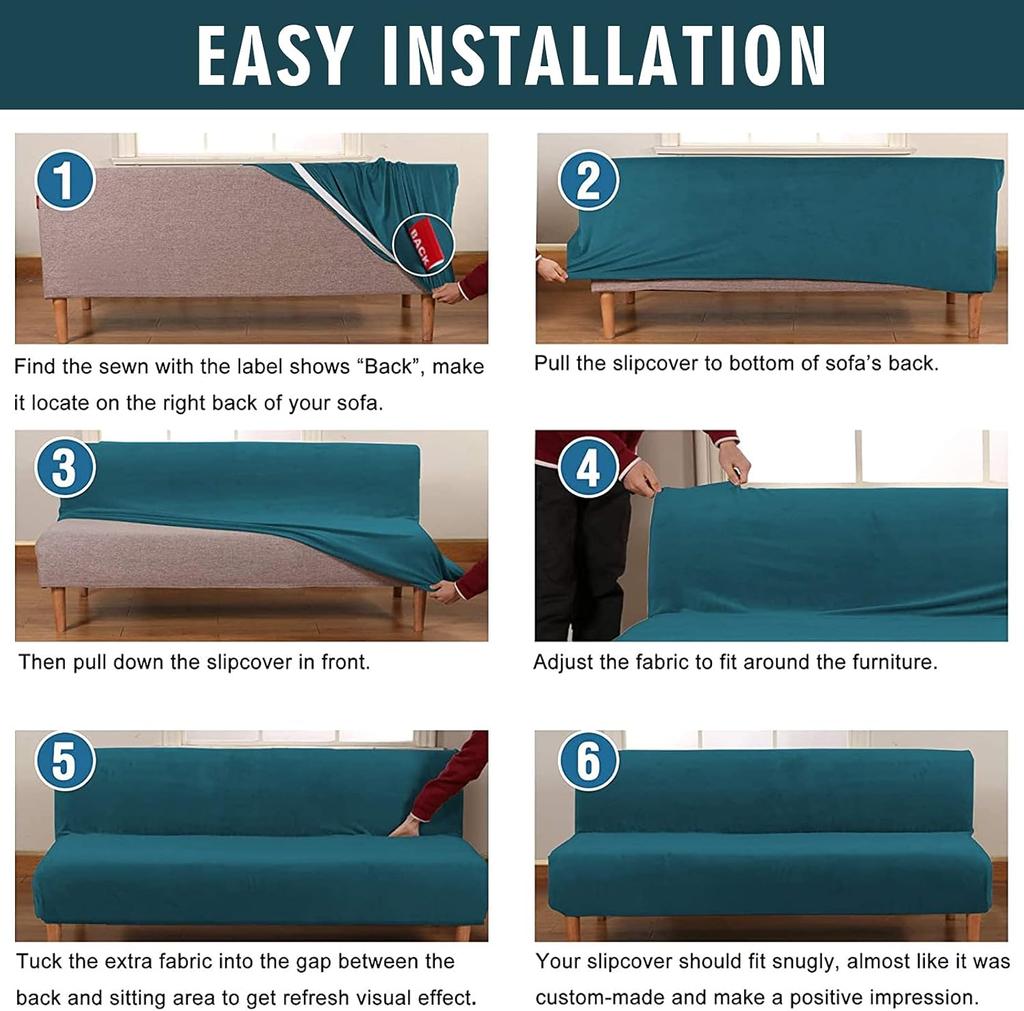 EASY INSTALLATION

1

BACK

Find the sewn with the label shows “Back”, make it locate on the right back of your sofa.

2

Pull the slipcover to bottom of sofa’s back.

3

Then pull down the slipcover in front.

4

Adjust the fabric to fit around the furniture.

5

Tuck the extra fabric into the gap between the back and sitting area to get refresh visual effect.

6

Your slipcover should fit snugly, almost like it was custom-made and make a positive impression.