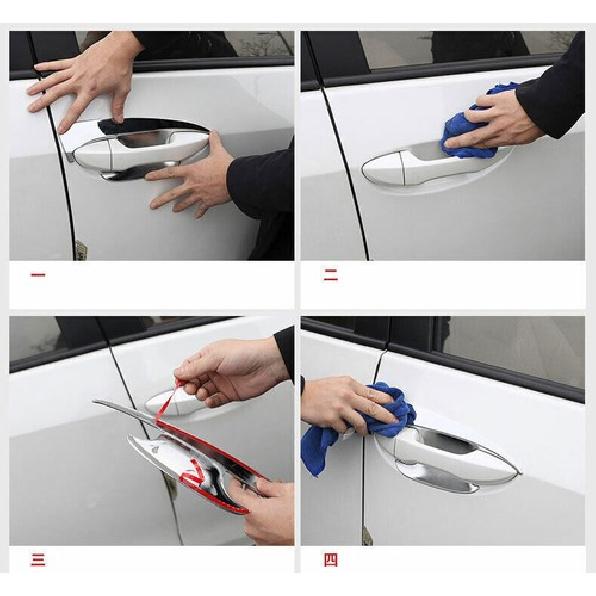 一

二

三

四