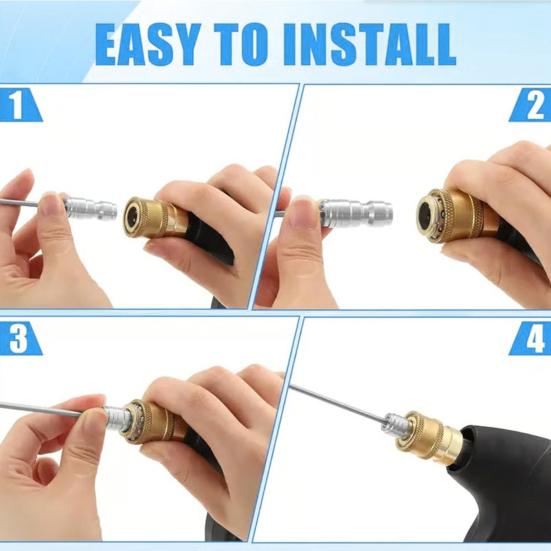 EASY TO INSTALL

1

2

3

4