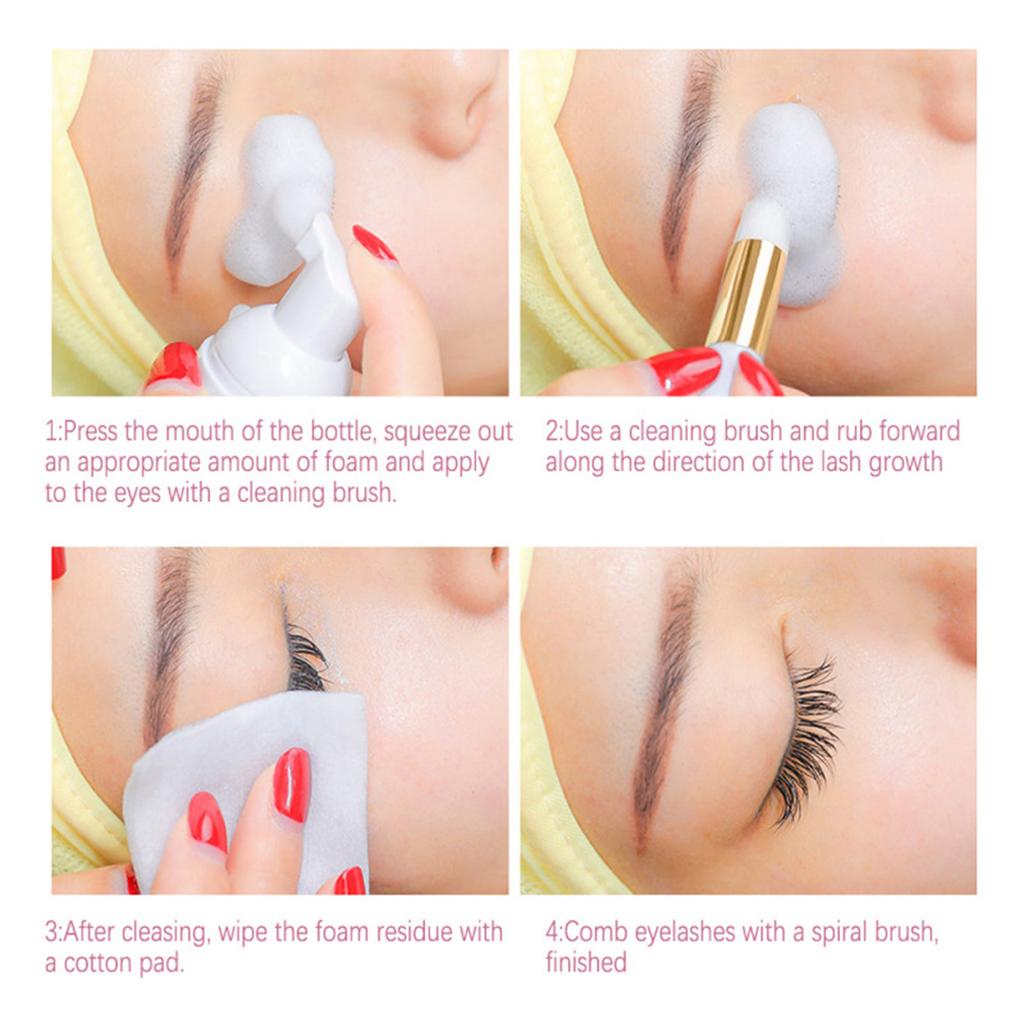 1:Press the mouth of the bottle, squeeze out an appropriate amount of foam and apply to the eyes with a cleaning brush.

2:Use a cleaning brush and rub forward along the direction of the lash growth

3:After cleasing, wipe the foam residue with a cotton pad.

4:Comb eyelashes with a spiral brush, finished