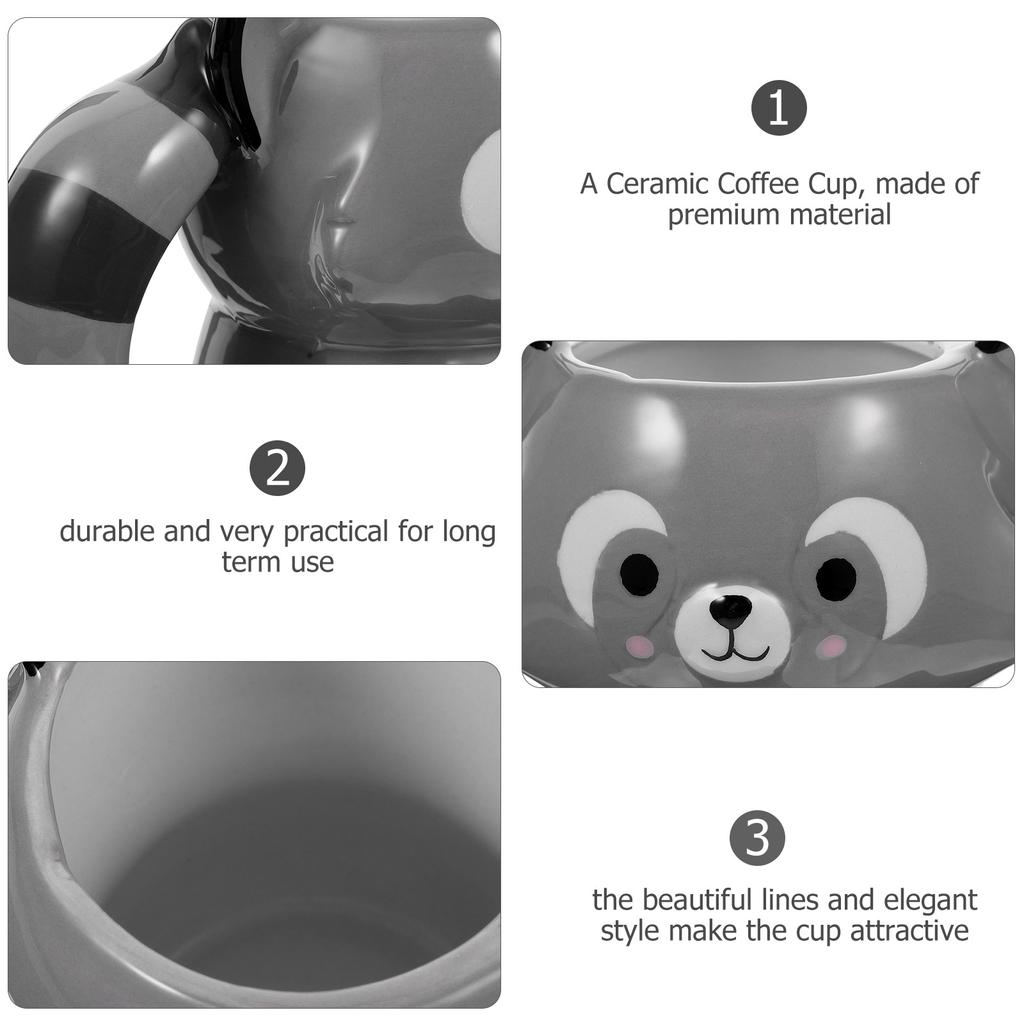 1

A Ceramic Coffee Cup, made of premium material

2

durable and very practical for long term use

3

the beautiful lines and elegant style make the cup attractive