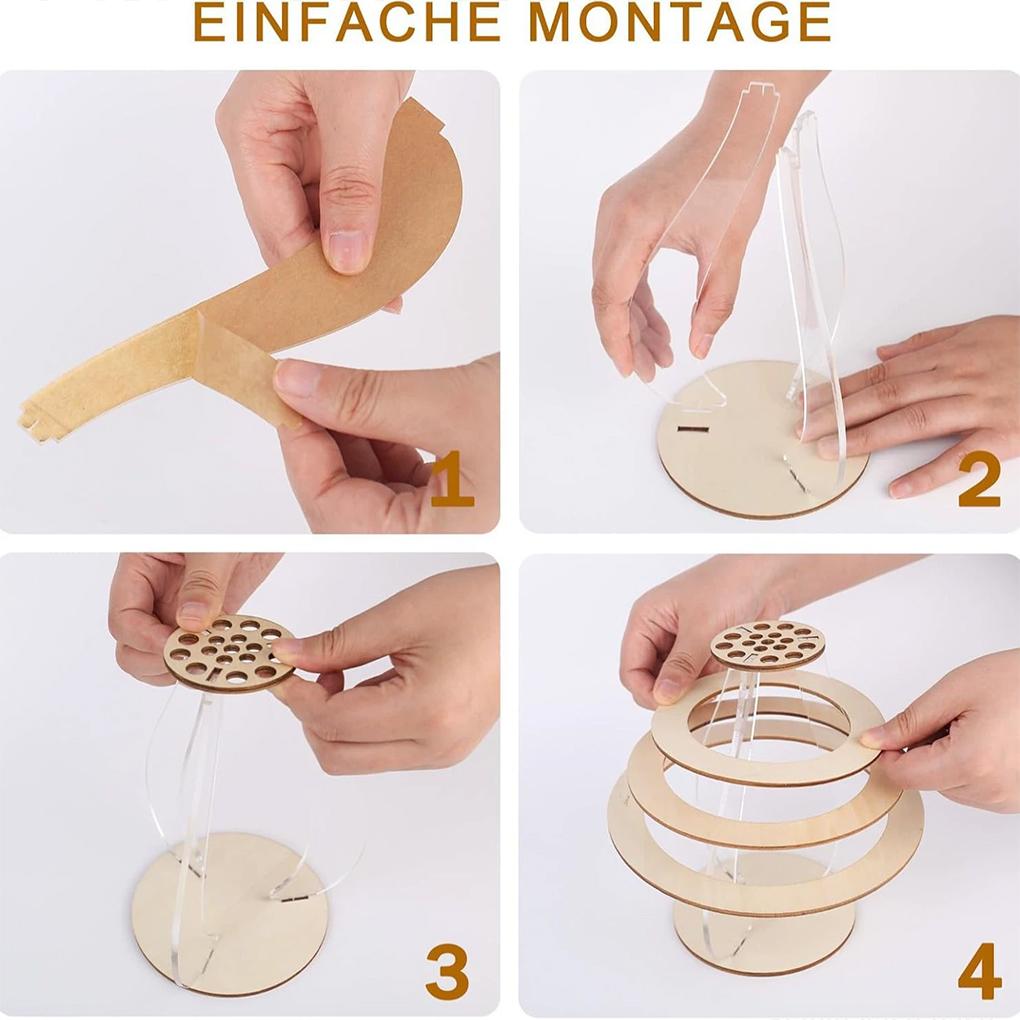 EINFACHE MONTAGE

1

2

3

4