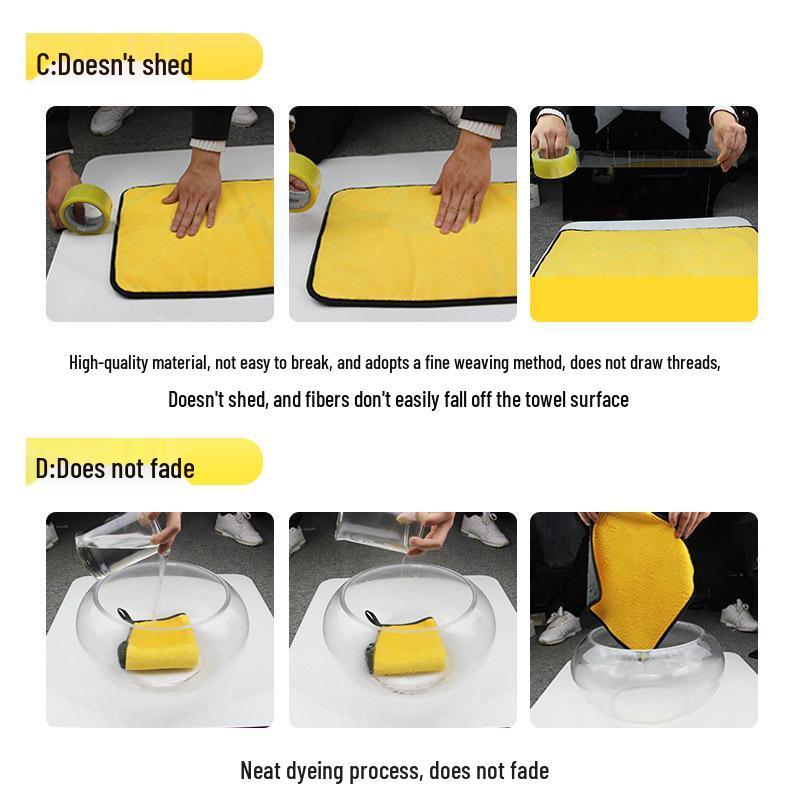 C:Doesn't shed

High-quality material, not easy to break, and adopts a fine weaving method, does not draw threads,

Doesn't shed, and fibers don't easily fall off the towel surface

D:Does not fade

Neat dyeing process, does not fade