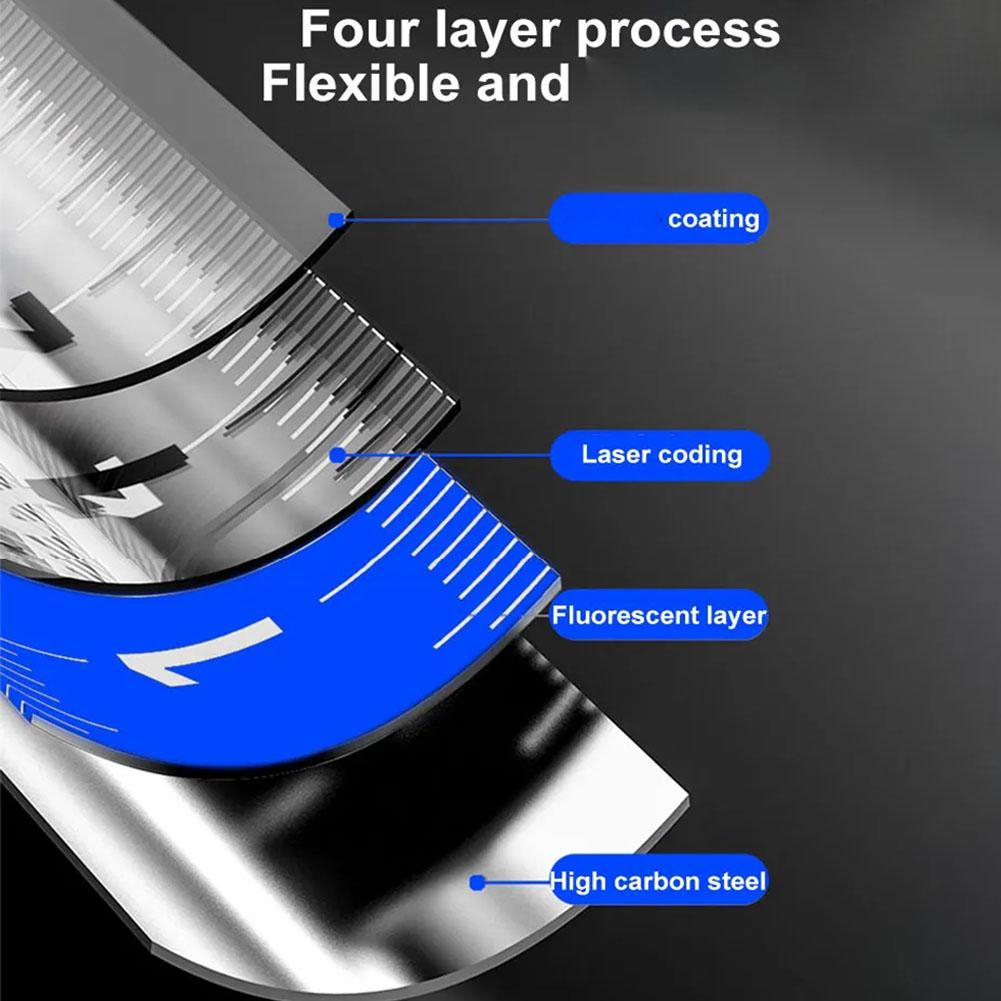 Four layer process
Flexible and

coating

Laser coding

Fluorescent layer

High carbon steel