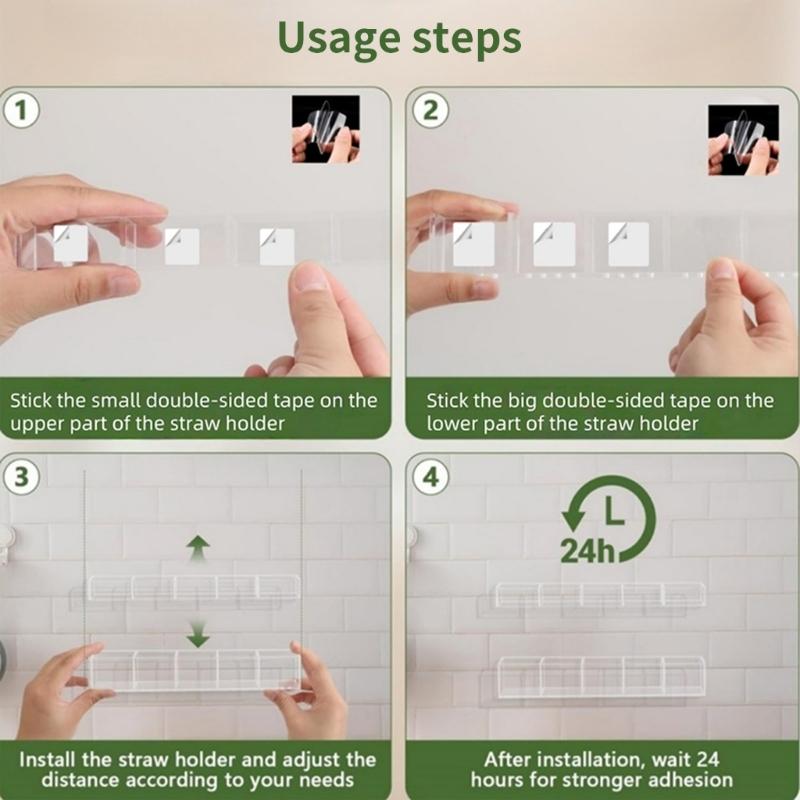 Usage steps

1

Stick the small double-sided tape on the upper part of the straw holder

2

Stick the big double-sided tape on the lower part of the straw holder

3

Install the straw holder and adjust the distance according to your needs

4

24h

After installation, wait 24 hours for stronger adhesion