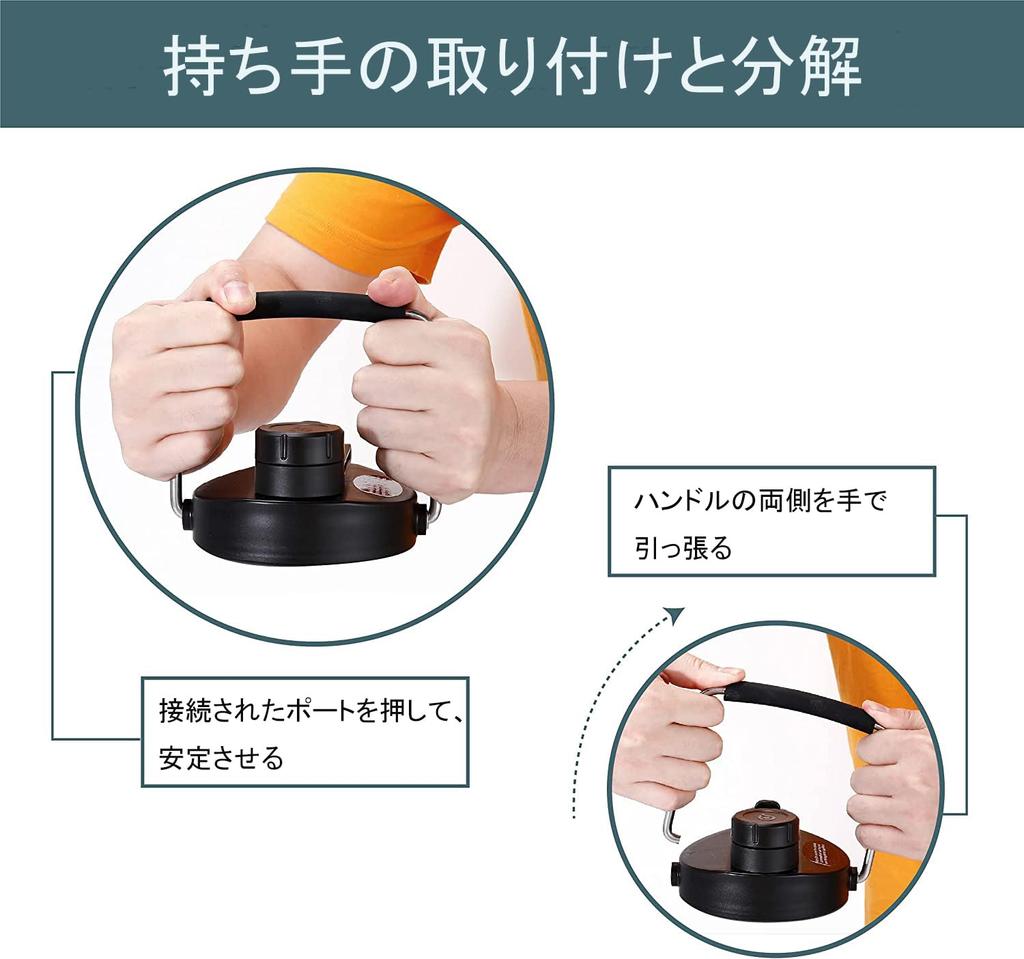 持ち手の取り付けと分解

ハンドルの両側を手で引っ張る

接続されたポートを押して、安定させる