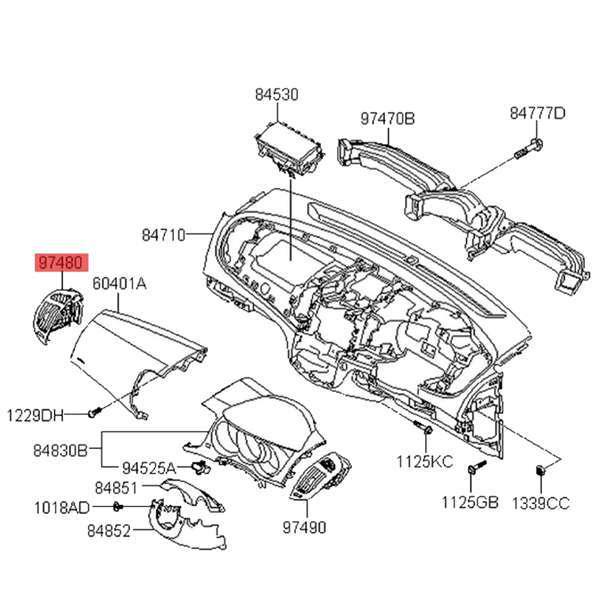 84530
97470B
84777D
84710
97480
60401A
1229DH
84830B
94525A
84851
1018AD
84852
97490
1125KC
1125GB
1339CC