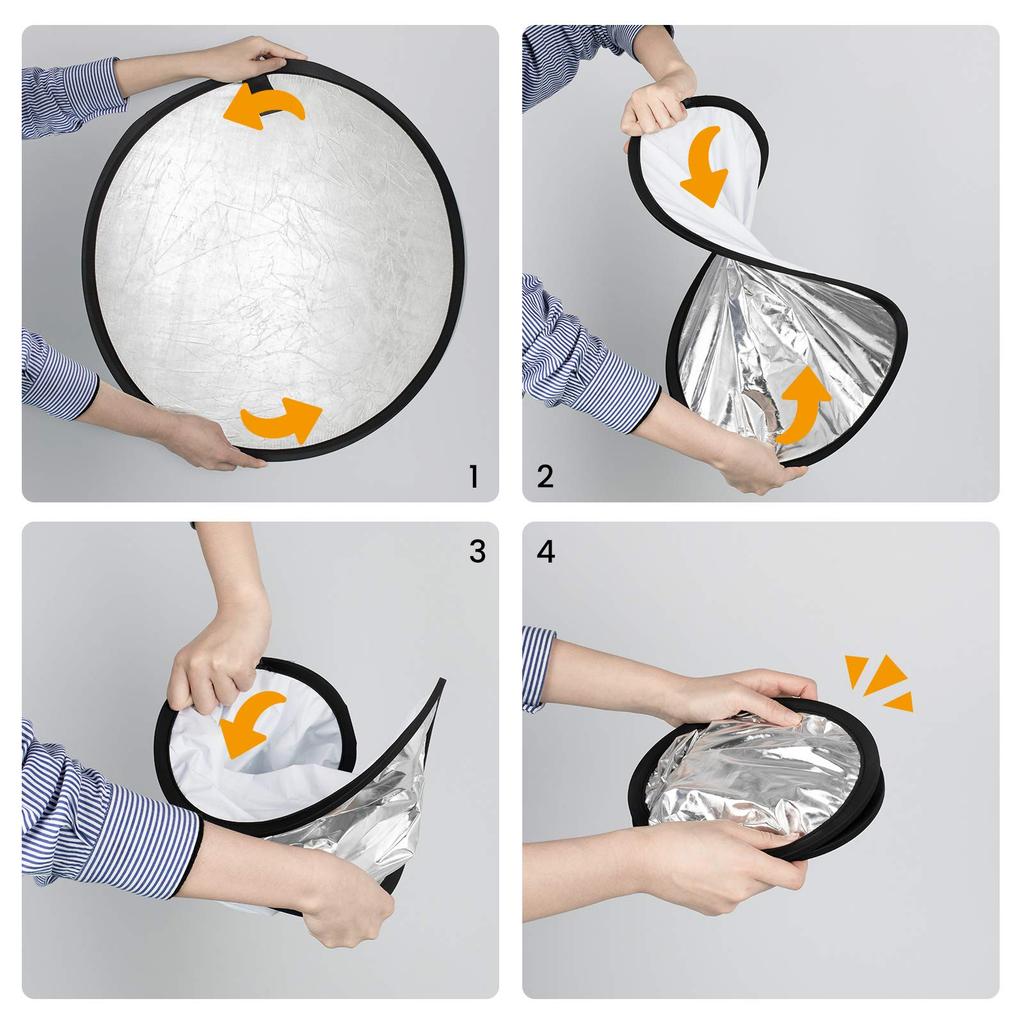 1

2

3

4