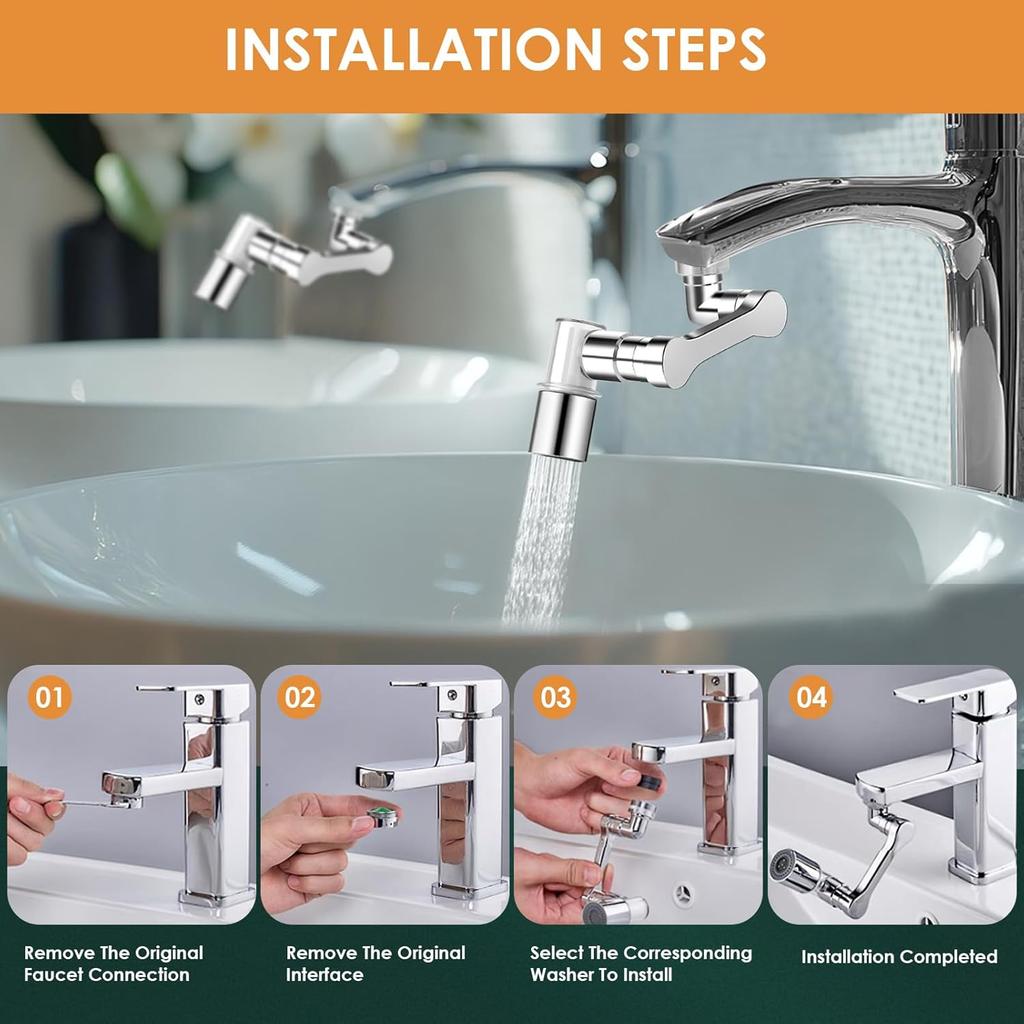 INSTALLATION STEPS

01

Remove The Original Faucet Connection

02

Remove The Original Interface

03

Select The Corresponding Washer To Install

04

Installation Completed