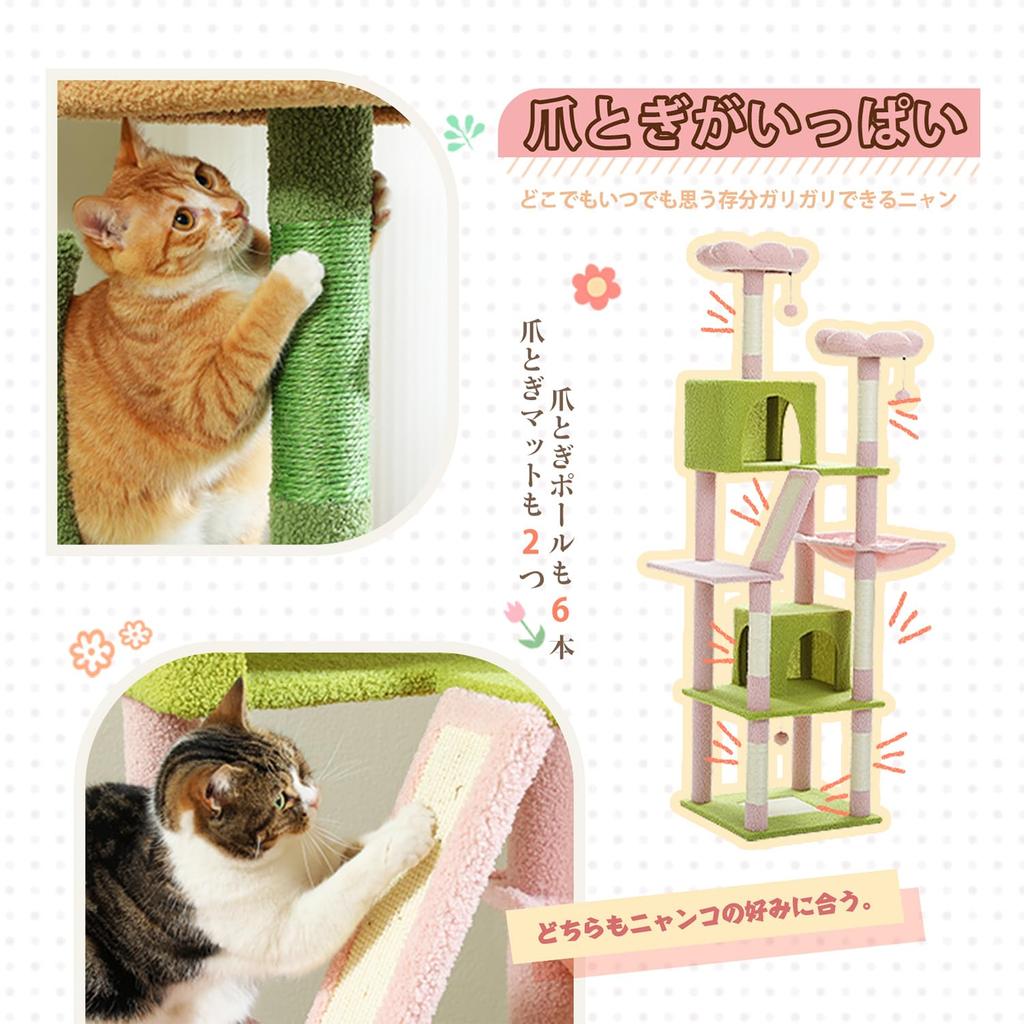 爪とぎがいっぱい

どこでもいつでも思う存分ガリガリできるニャン

爪とぎポールも6本

爪とぎマットも2つ

どちらもニャンコの好みに合う。