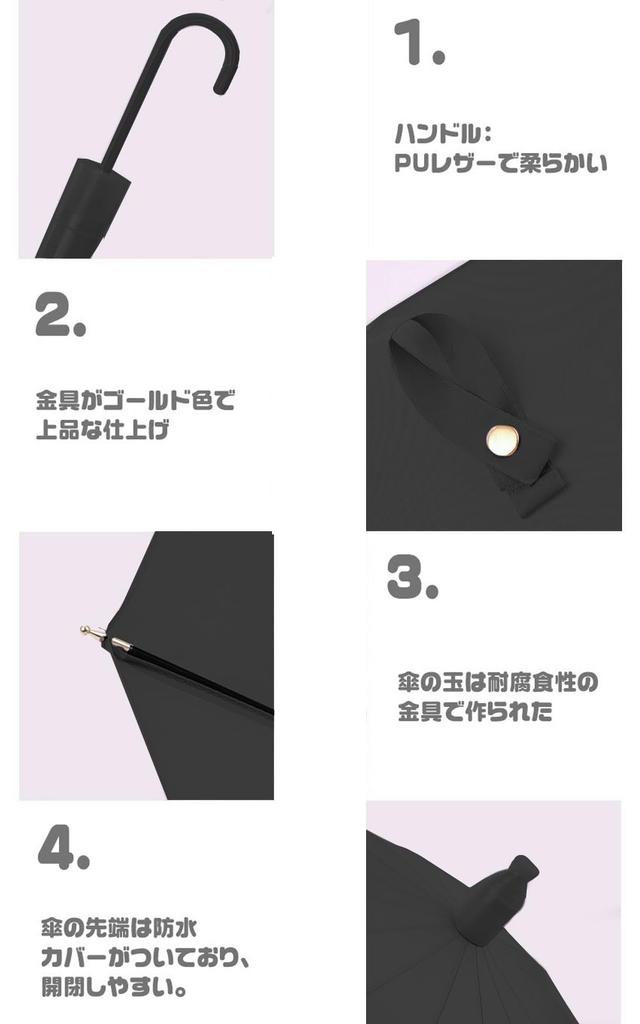 1.

ハンドル:
PUレザーで柔らかい

2.

金具がゴールド色で
上品な仕上げ

3.

傘の玉は耐腐食性の
金具で作られた

4.

傘の先端は防水
カバーがついており、
開閉しやすい。