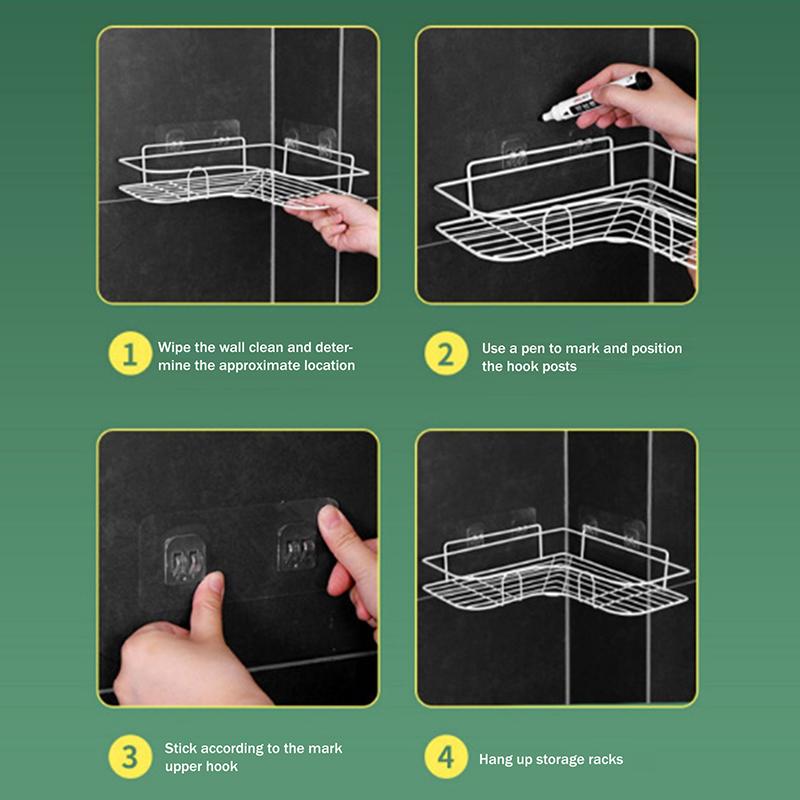 1 Wipe the wall clean and determine the approximate location

2 Use a pen to mark and position the hook posts

3 Stick according to the mark upper hook

4 Hang up storage racks