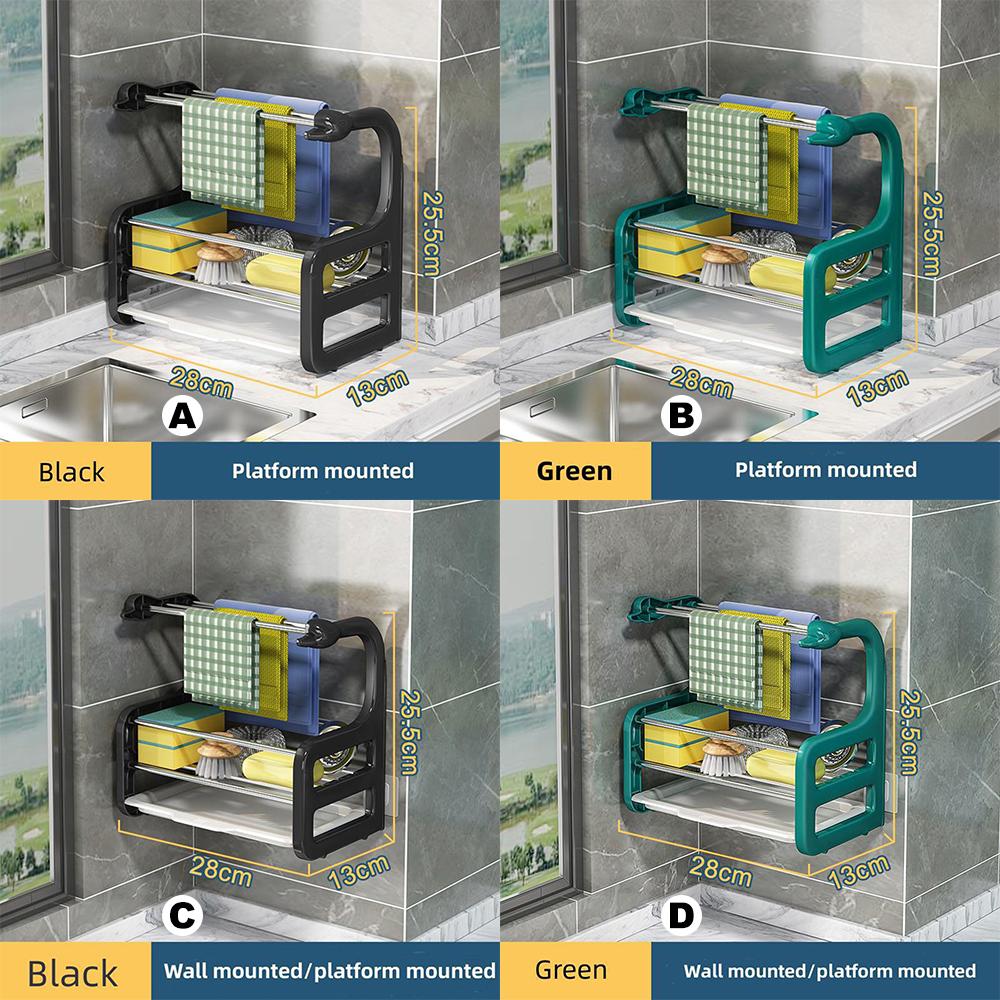 25.5cm
28cm
13cm
A
Black
Platform mounted

25.5cm
28cm
13cm
B
Green
Platform mounted

25.5cm
28cm
13cm
C
Black
Wall mounted/platform mounted

25.5cm
28cm
13cm
D
Green
Wall mounted/platform mounted