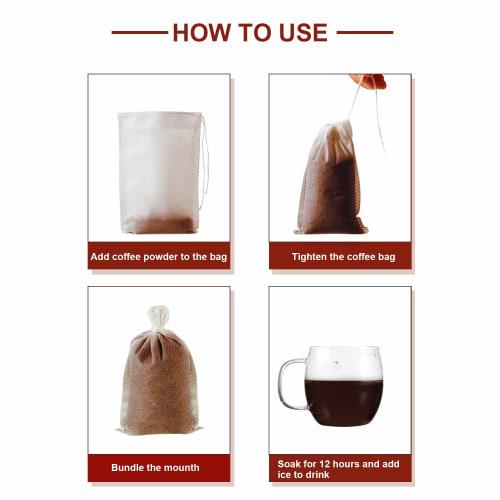 HOW TO USE

Add coffee powder to the bag

Tighten the coffee bag

Bundle the mounth

Soak for 12 hours and add ice to drink