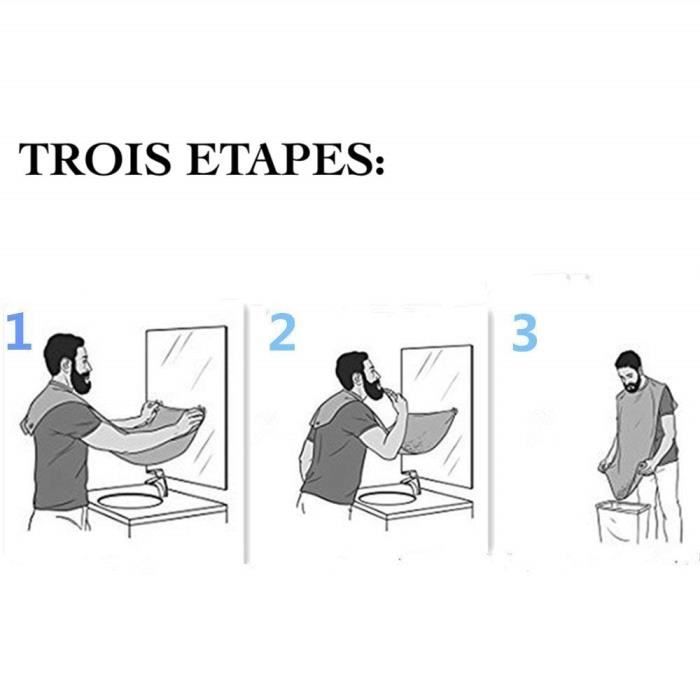 TROIS ETAPES:

1

2

3