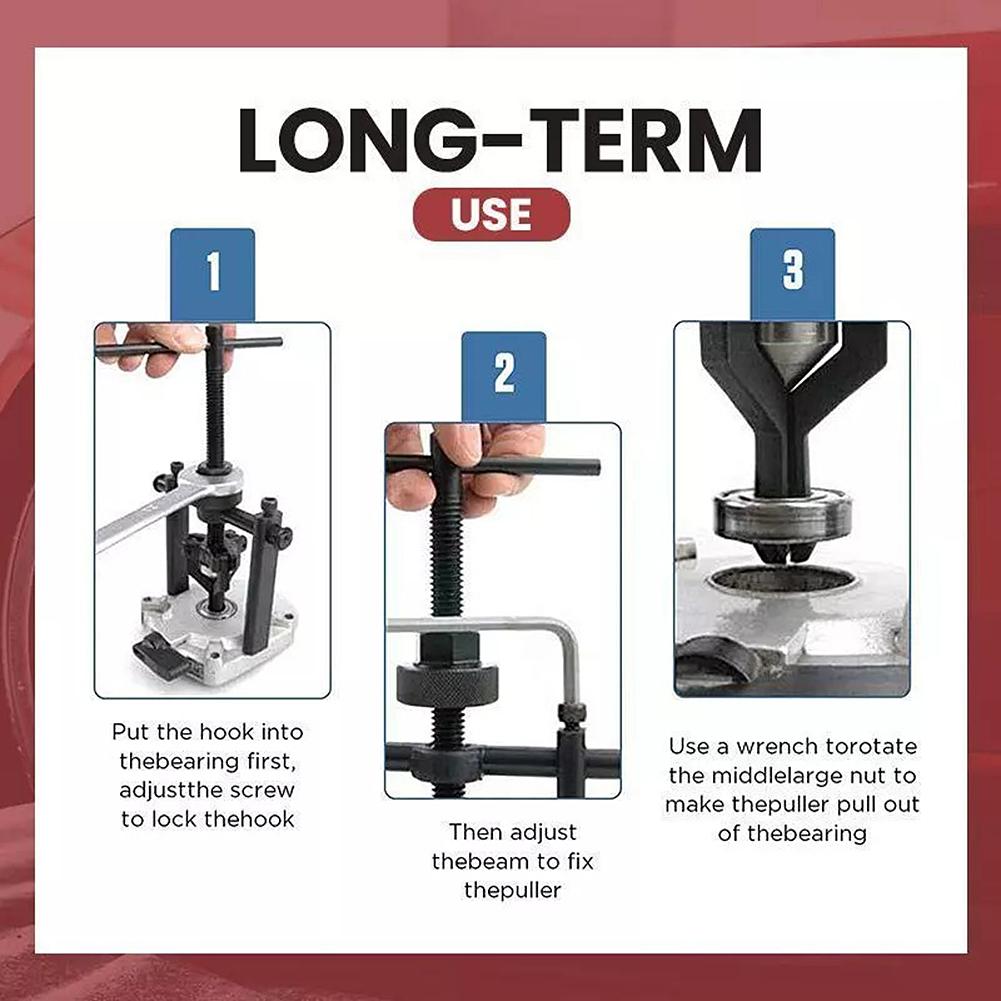 LONG-TERM
USE

1

Put the hook into thebearing first, adjustthe screw to lock thehook

2

Then adjust thebeam to fix thepuller

3

Use a wrench torotate the middlelarge nut to make thepuller pull out of thebearing