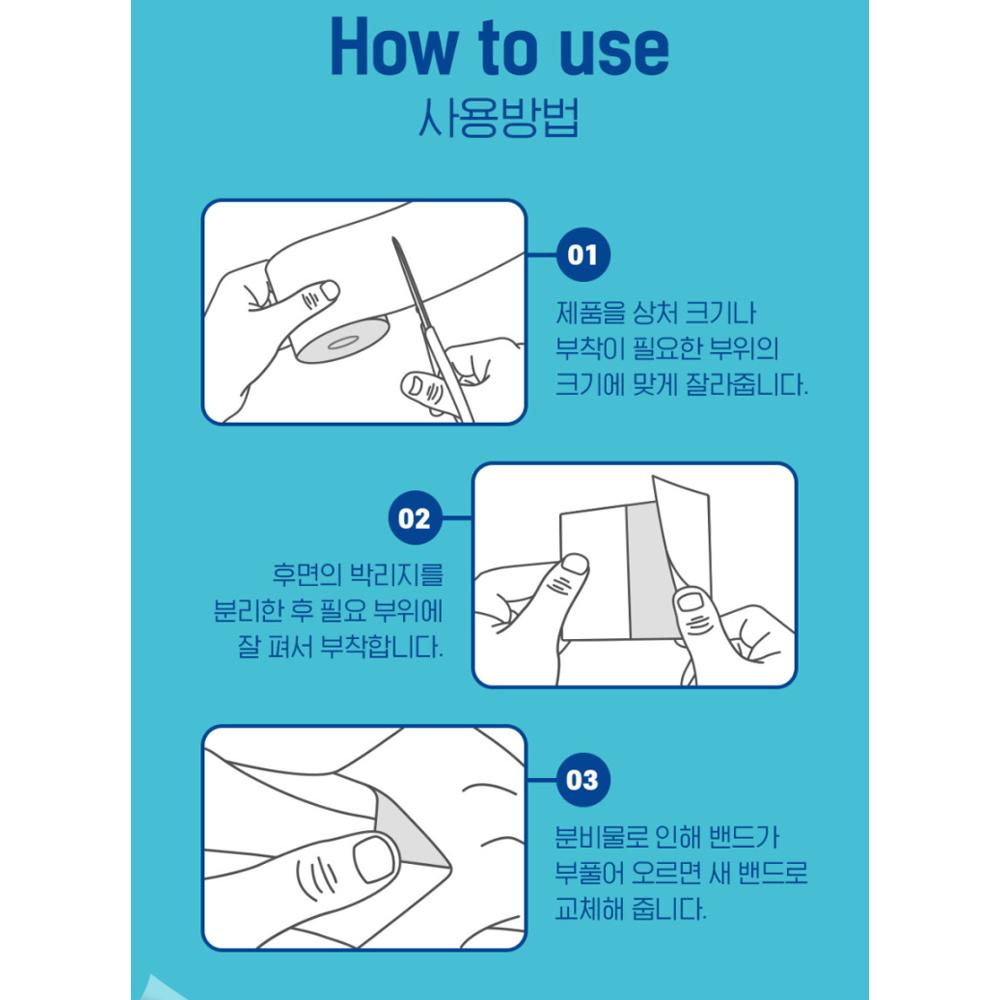 How to use
사용방법

01
제품을 상처 크기나 부착이 필요한 부위의 크기에 맞게 잘라줍니다.

02
후면의 박리지를 분리한 후 필요 부위에 잘 펴서 부착합니다.

03
분비물로 인해 밴드가 부풀어 오르면 새 밴드로 교체해 줍니다.