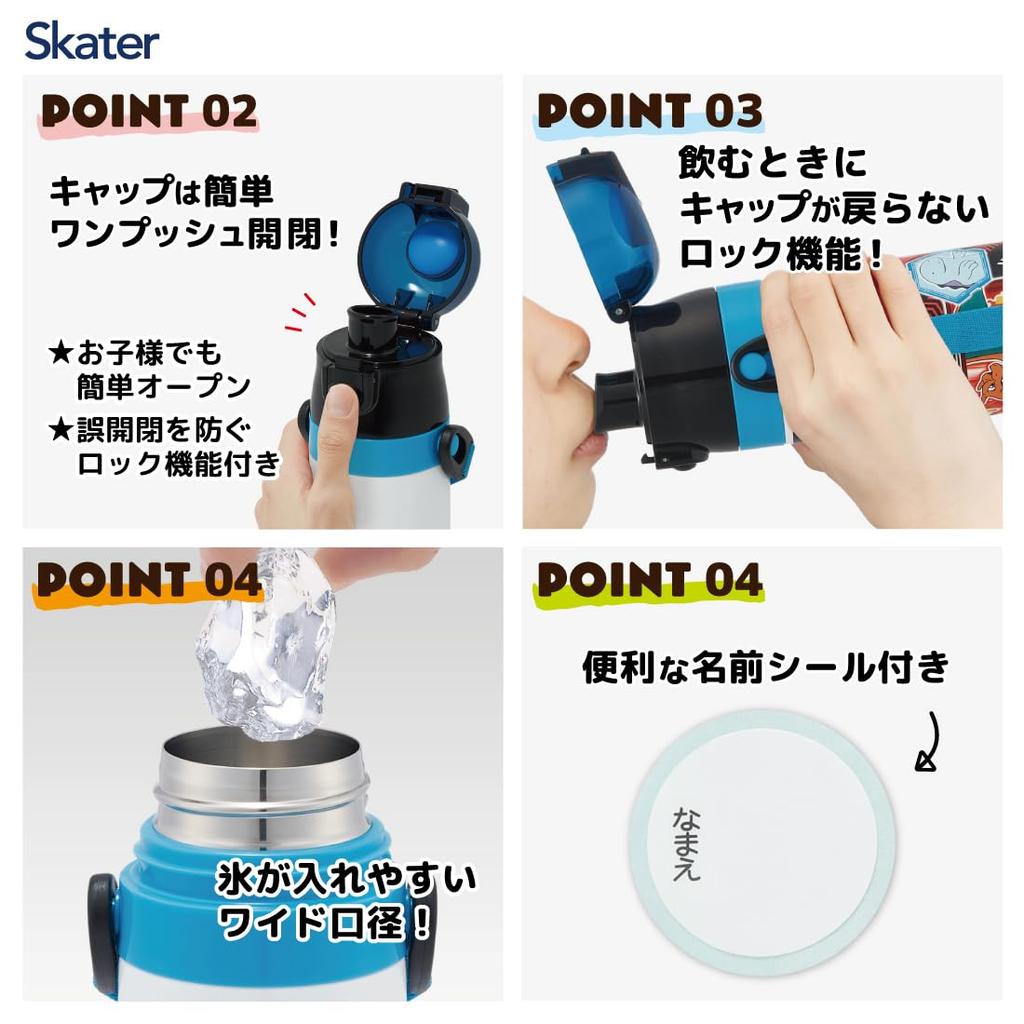 Skater

POINT 02

キャップは簡単
ワンプッシュ開閉!

★お子様でも
簡単オープン
★誤開閉を防ぐ
ロック機能付き

POINT 03

飲むときに
キャップが戻らない
ロック機能!

POINT 04

氷が入れやすい
ワイド口径!

POINT 04

便利な名前シール付き

なまえ