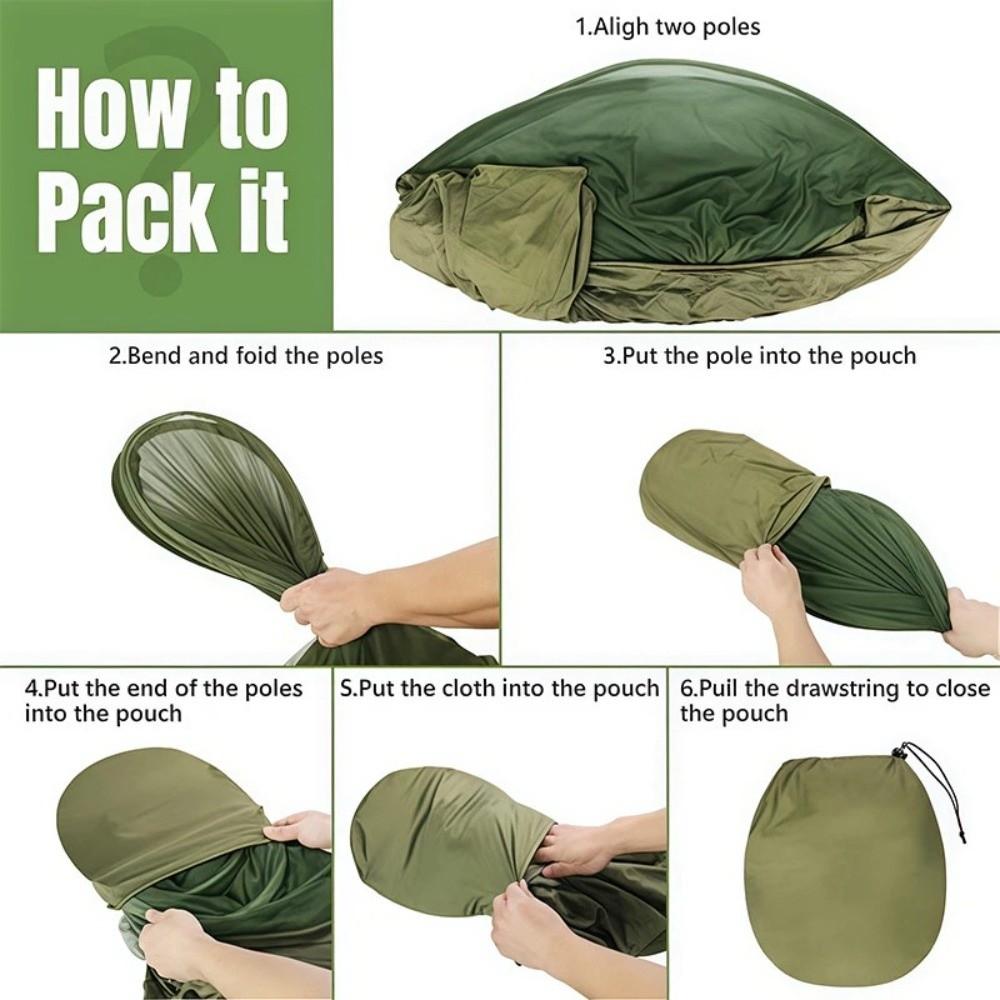 How to Pack it

1.Aligh two poles

2.Bend and foid the poles

3.Put the pole into the pouch

4.Put the end of the poles into the pouch

5.Put the cloth into the pouch

6.Puil the drawstring to close the pouch