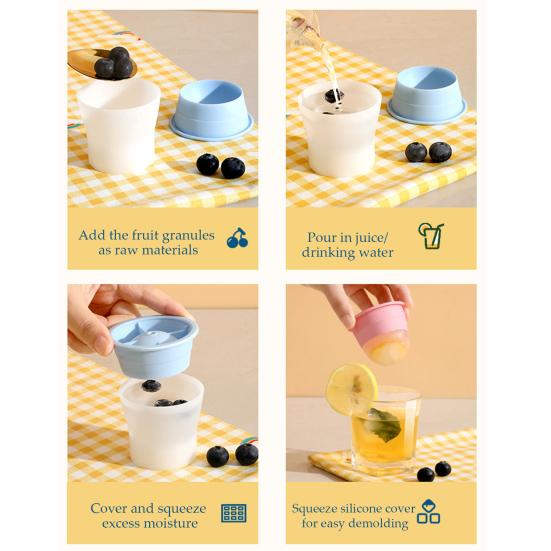 Add the fruit granules as raw materials

Pour in juice/ drinking water

Cover and squeeze excess moisture

Squeeze silicone cover for easy demolding