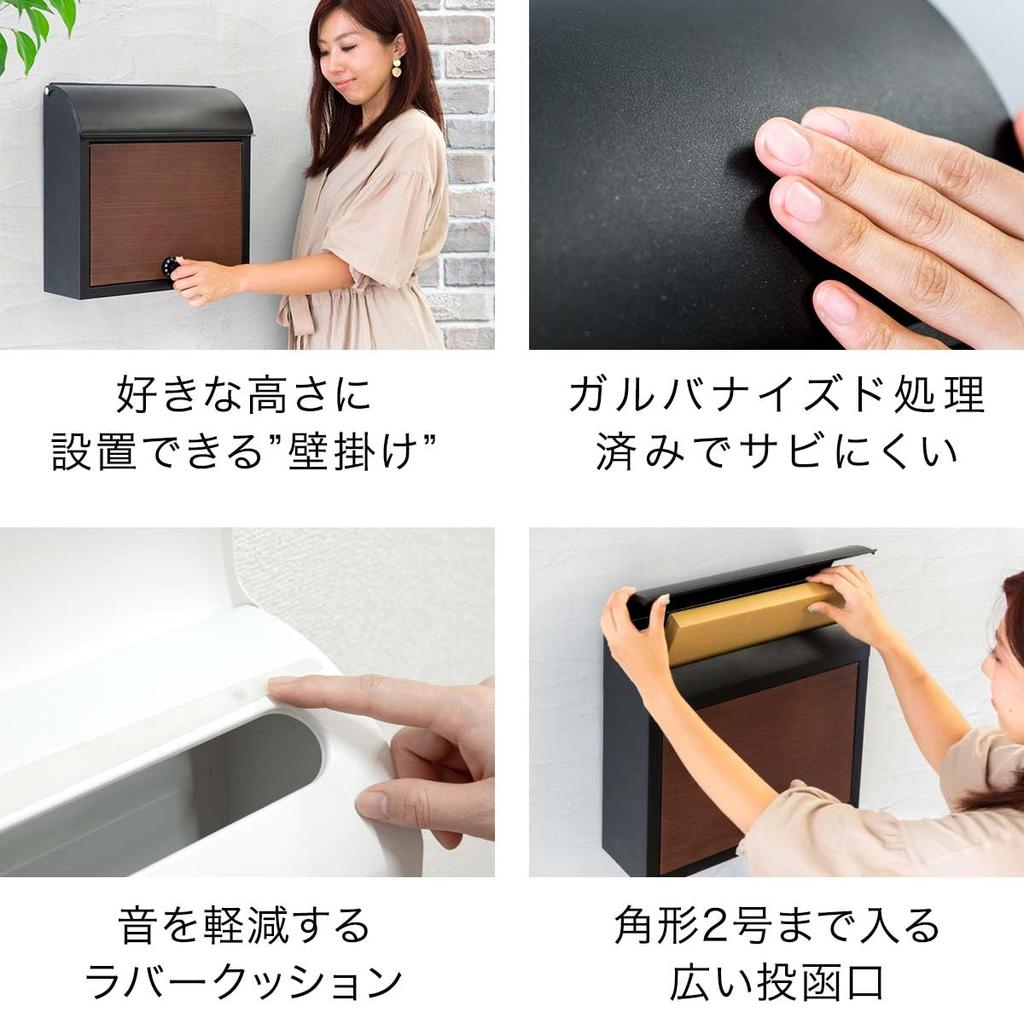 好きな高さに
設置できる”壁掛け”

ガルバナイズド処理
済みでサビにくい

音を軽減する
ラバークッション

角形2号まで入る
広い投函口