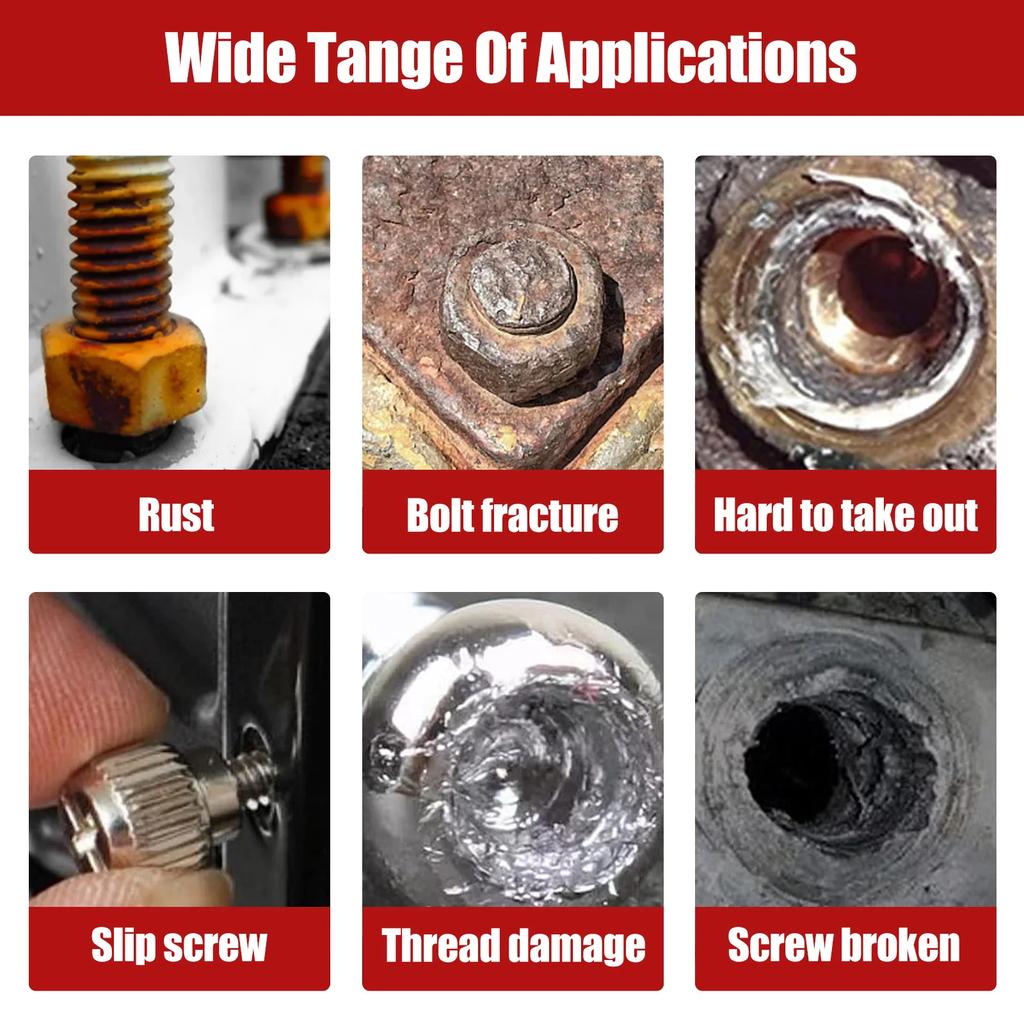 Wide Tange Of Applications

Rust

Bolt fracture

Hard to take out

Slip screw

Thread damage

Screw broken