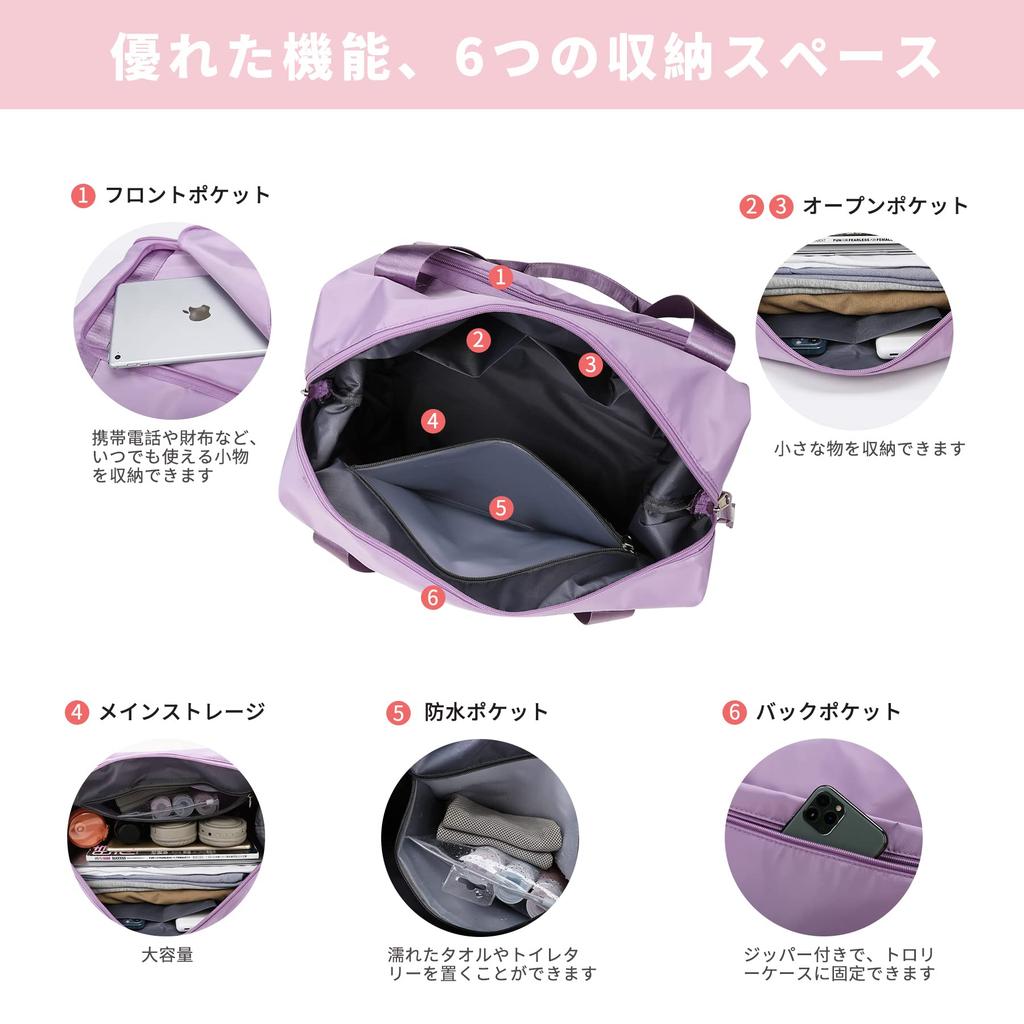 優れた機能、6つの収納スペース

1 フロントポケット

携帯電話や財布など、いつでも使える小物を収納できます

2 3 オープンポケット

小さな物を収納できます

1
2
3
4
5
6

4 メインストレージ

大容量

5 防水ポケット

濡れたタオルやトイレタリーを置くことができます

6 バックポケット

ジッパー付きで、トロリーケースに固定できます