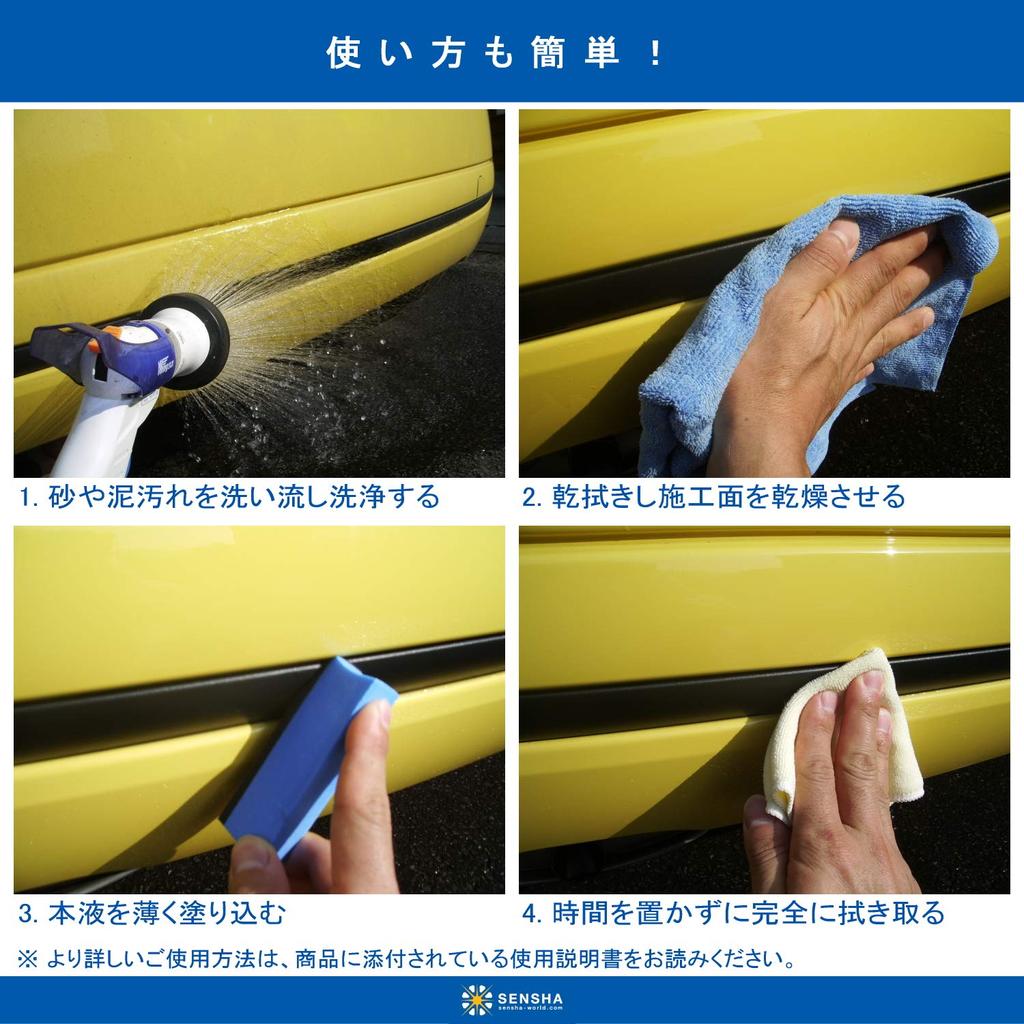 使い方も簡単！

1. 砂や泥汚れを洗い流し洗浄する

2. 乾拭きし施工面を乾燥させる

3. 本液を薄く塗り込む

4. 時間を置かずに完全に拭き取る

※ より詳しいご使用方法は、商品に添付されている使用説明書をお読みください。

SENSHA
sensha-world.com