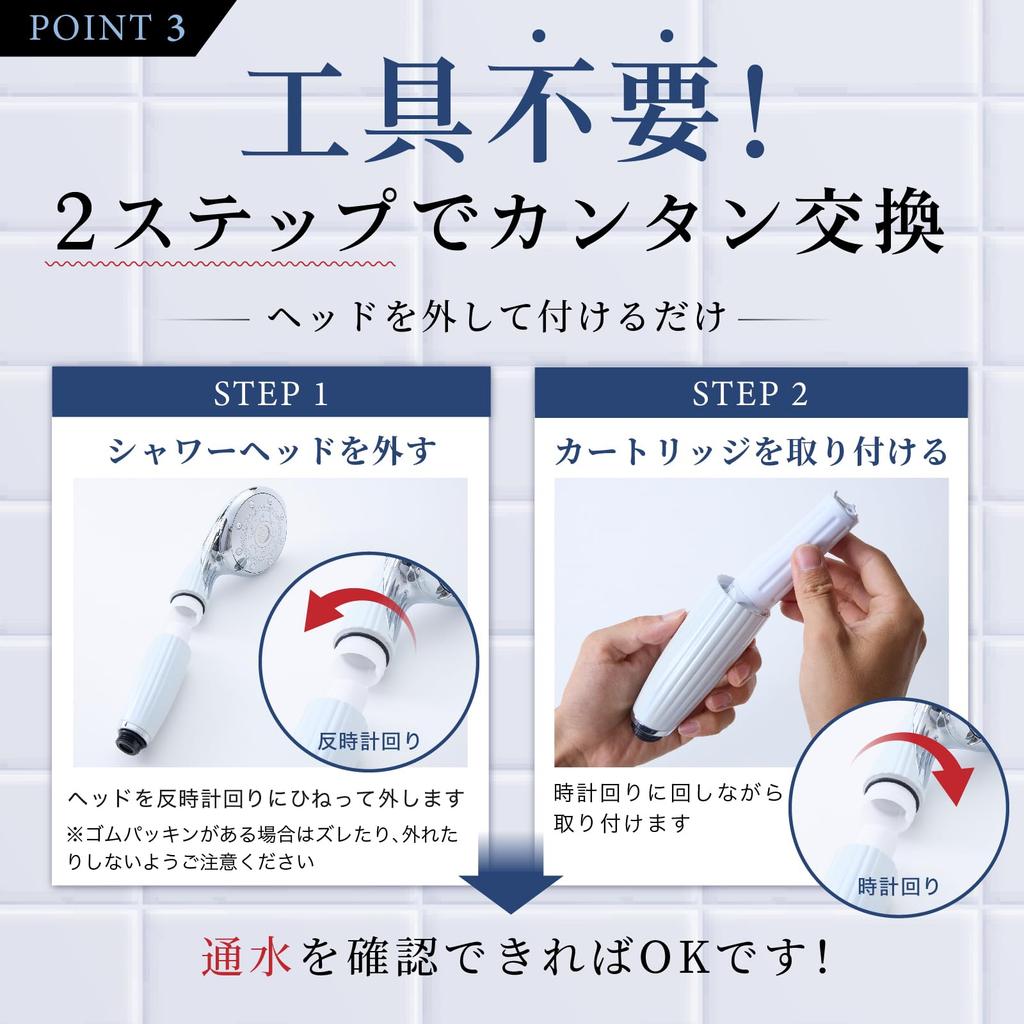 POINT 3

工具不要!

2ステップでカンタン交換

ヘッドを外して付けるだけ

STEP 1

シャワーヘッドを外す

反時計回り

ヘッドを反時計回りにひねって外します

※ゴムパッキンがある場合はズレたり、外れたりしないようご注意ください

STEP 2

カートリッジを取り付ける

時計回りに回しながら取り付けます

時計回り

通水を確認できればOKです!