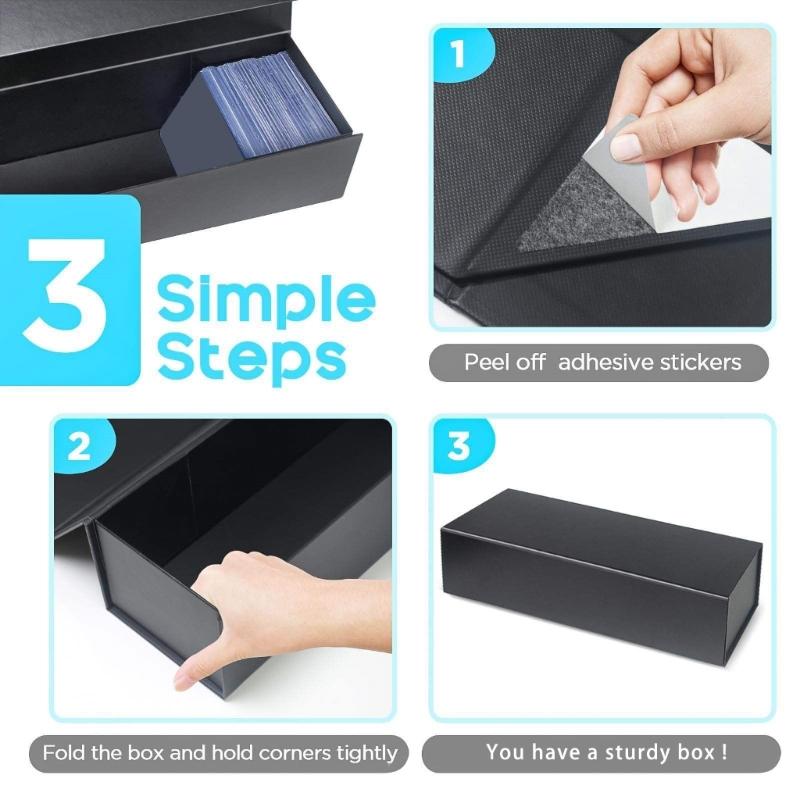 3 Simple Steps

1

Peel off adhesive stickers

2

Fold the box and hold corners tightly

3

You have a sturdy box !