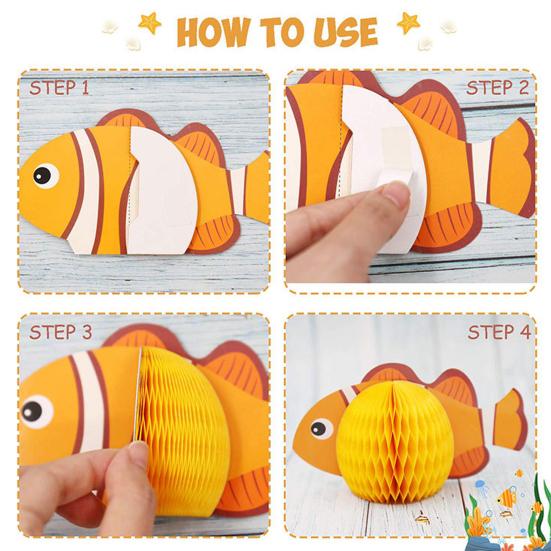 HOW TO USE

STEP 1

STEP 2

STEP 3

STEP 4